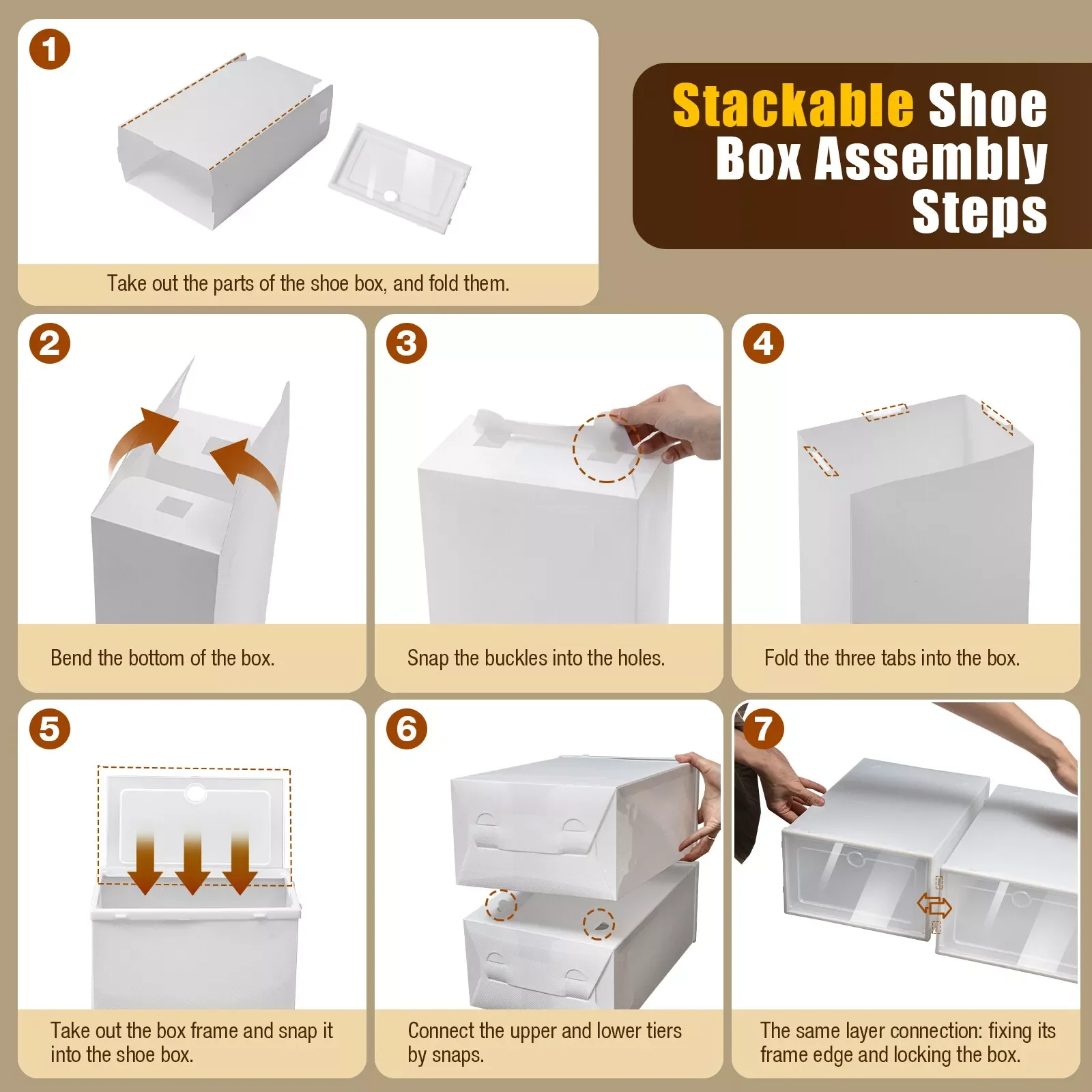 1

Take out the parts of the shoe box, and fold them.

Stackable Shoe Box Assembly Steps

2

Bend the bottom of the box.

3

Snap the buckles into the holes.

4

Fold the three tabs into the box.

5

Take out the box frame and snap it into the shoe box.

6

Connect the upper and lower tiers by snaps.

7

The same layer connection: fixing its frame edge and locking the box.