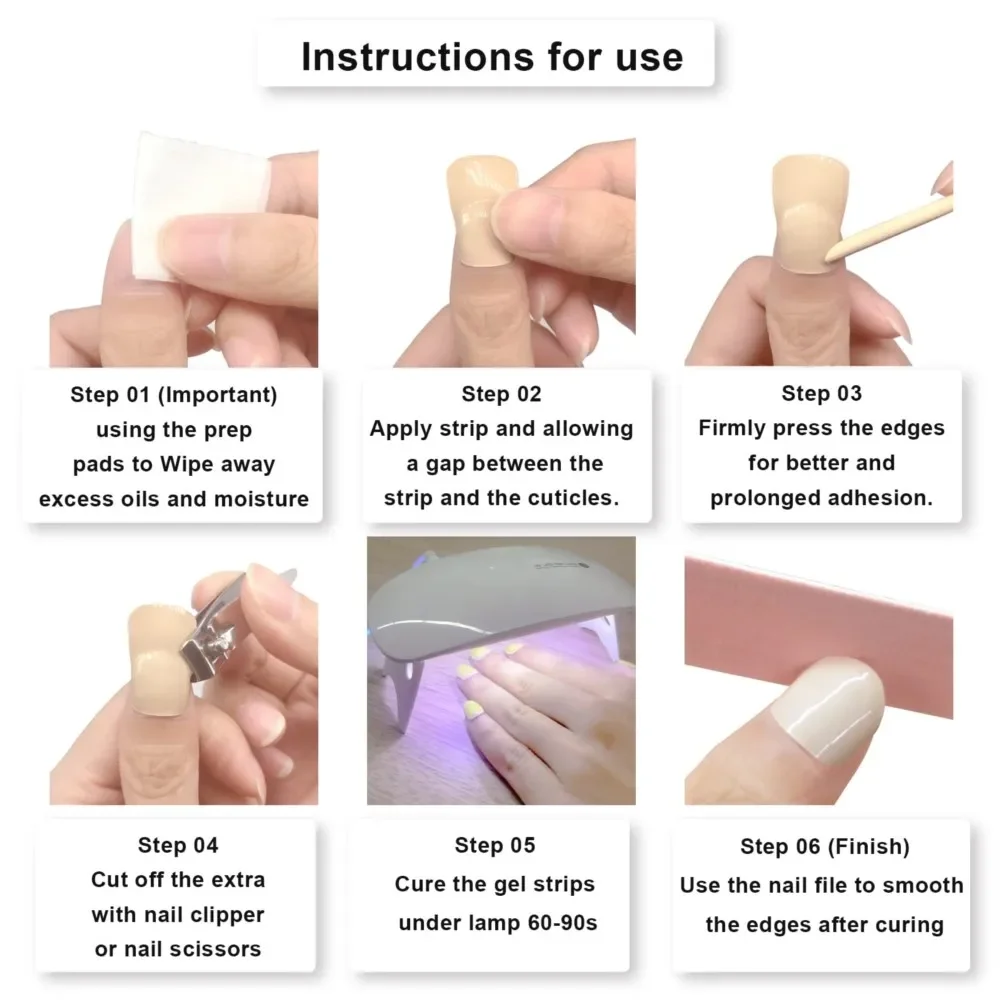 Instructions for use

Step 01 (Important)
using the prep pads to Wipe away excess oils and moisture

Step 02
Apply strip and allowing a gap between the strip and the cuticles.

Step 03
Firmly press the edges for better and prolonged adhesion.

Step 04
Cut off the extra with nail clipper or nail scissors

Step 05
Cure the gel strips under lamp 60-90s

Step 06 (Finish)
Use the nail file to smooth the edges after curing