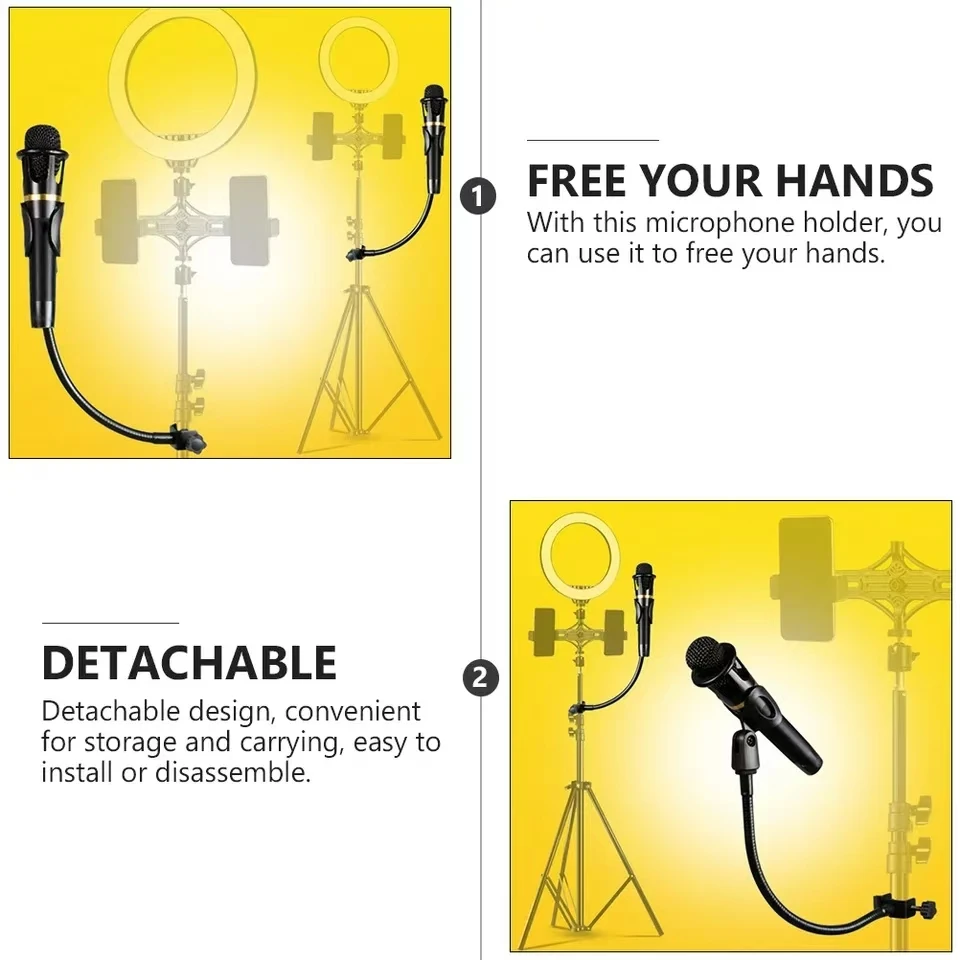 1

FREE YOUR HANDS
With this microphone holder, you can use it to free your hands.

DETACHABLE
Detachable design, convenient for storage and carrying, easy to install or disassemble.

2