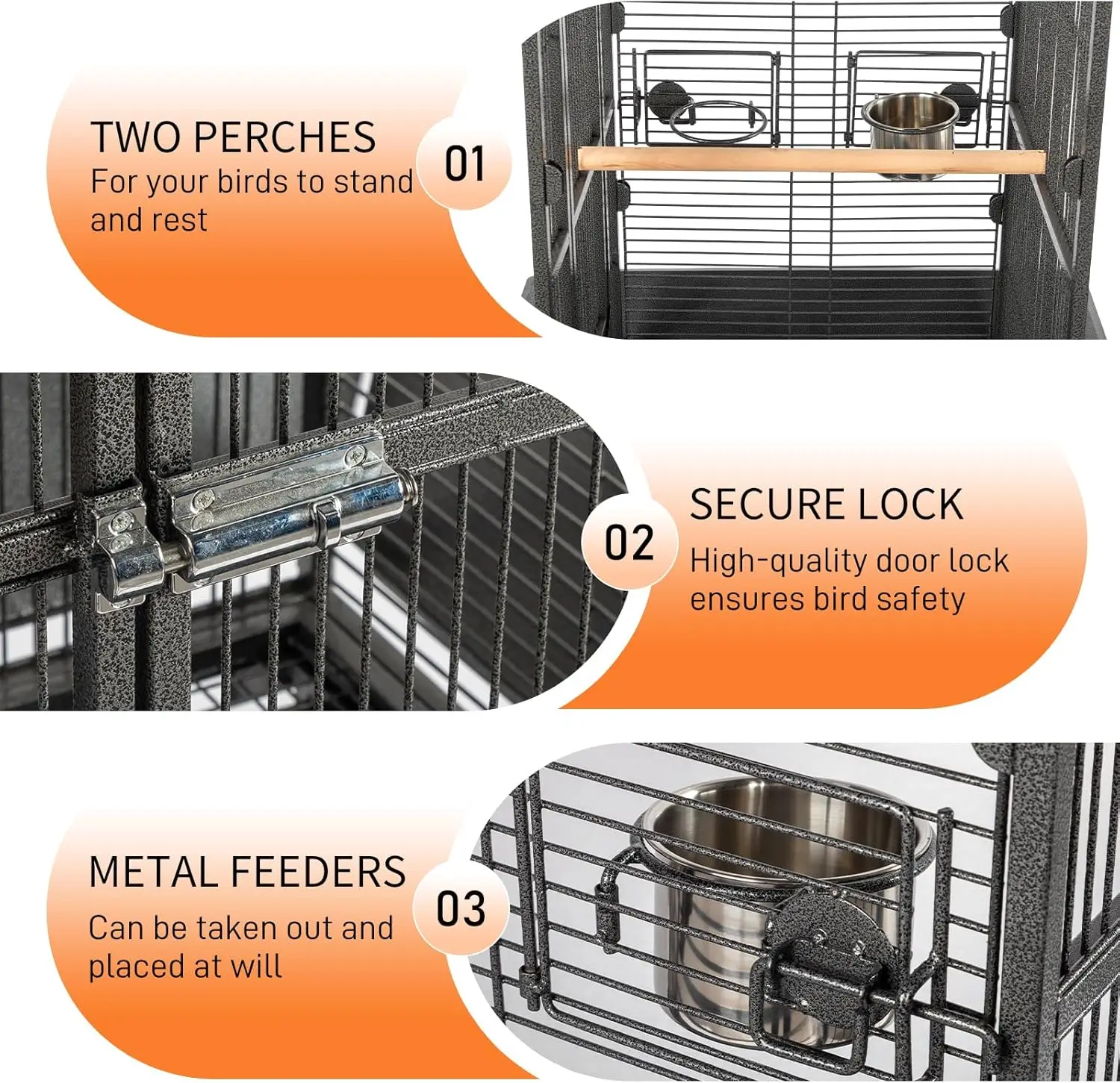 TWO PERCHES
For your birds to stand and rest

01

02

SECURE LOCK
High-quality door lock ensures bird safety

METAL FEEDERS
Can be taken out and placed at will

03