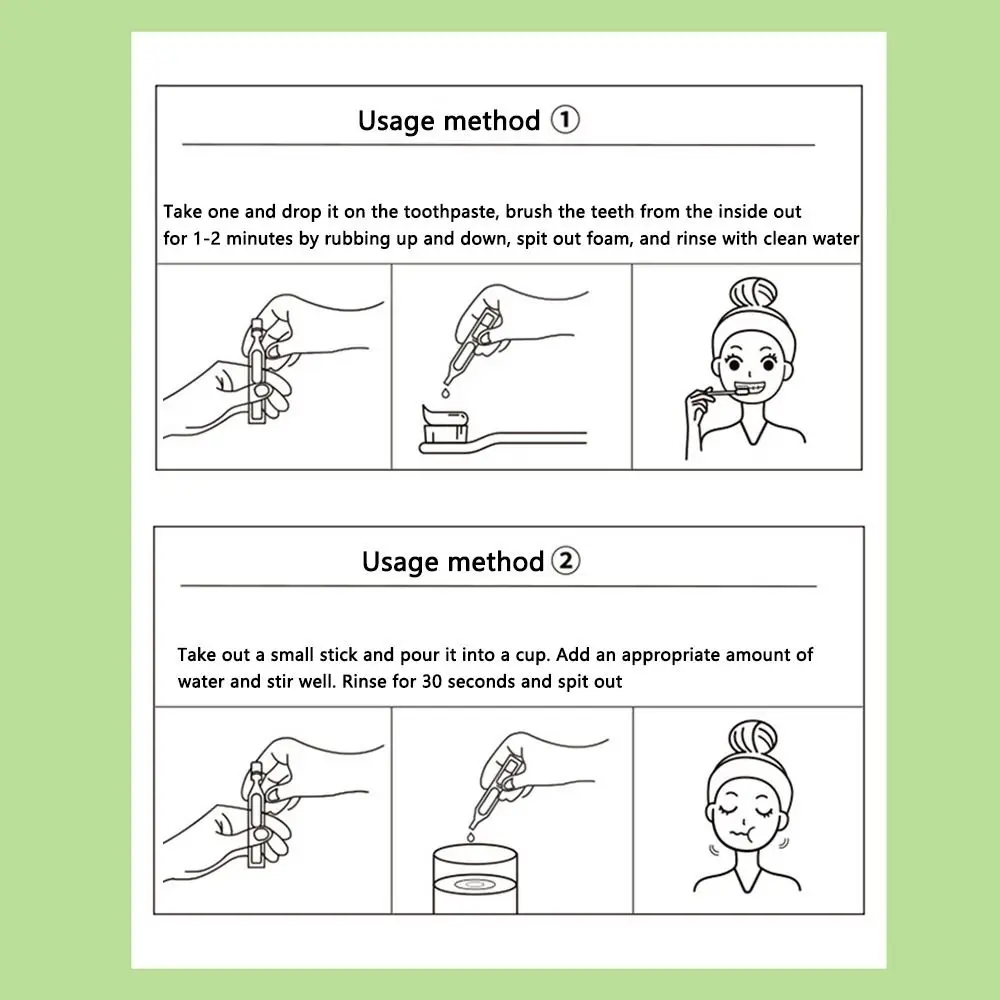 Usage method ①

Take one and drop it on the toothpaste, brush the teeth from the inside out for 1-2 minutes by rubbing up and down, spit out foam, and rinse with clean water

Usage method ②

Take out a small stick and pour it into a cup. Add an appropriate amount of water and stir well. Rinse for 30 seconds and spit out