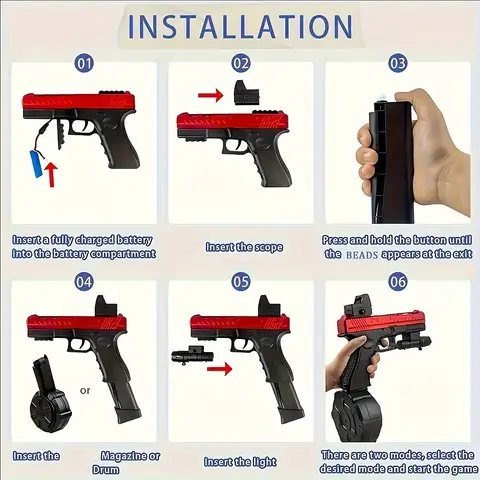 INSTALLATION

01

Insert a fully charged battery into the battery compartment

02

Insert the scope

03

Press and hold the button until the BEADS appears at the exit

04

or

Insert the Magazine or Drum

05

Insert the light

06

There are two modes, select the desired mode and start the game