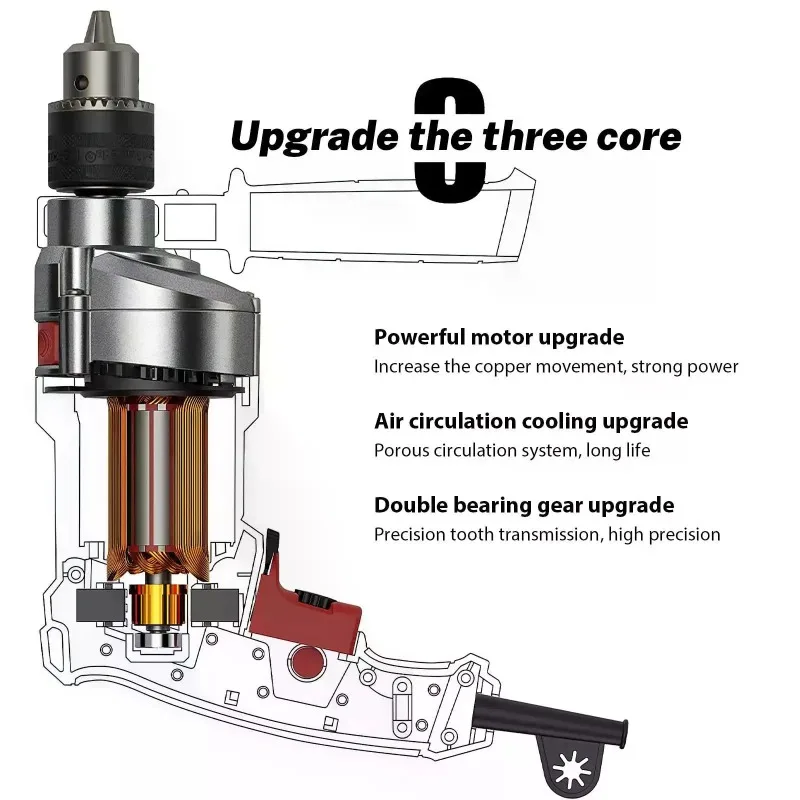 Upgrade the three core

Powerful motor upgrade
Increase the copper movement, strong power

Air circulation cooling upgrade
Porous circulation system, long life

Double bearing gear upgrade
Precision tooth transmission, high precision