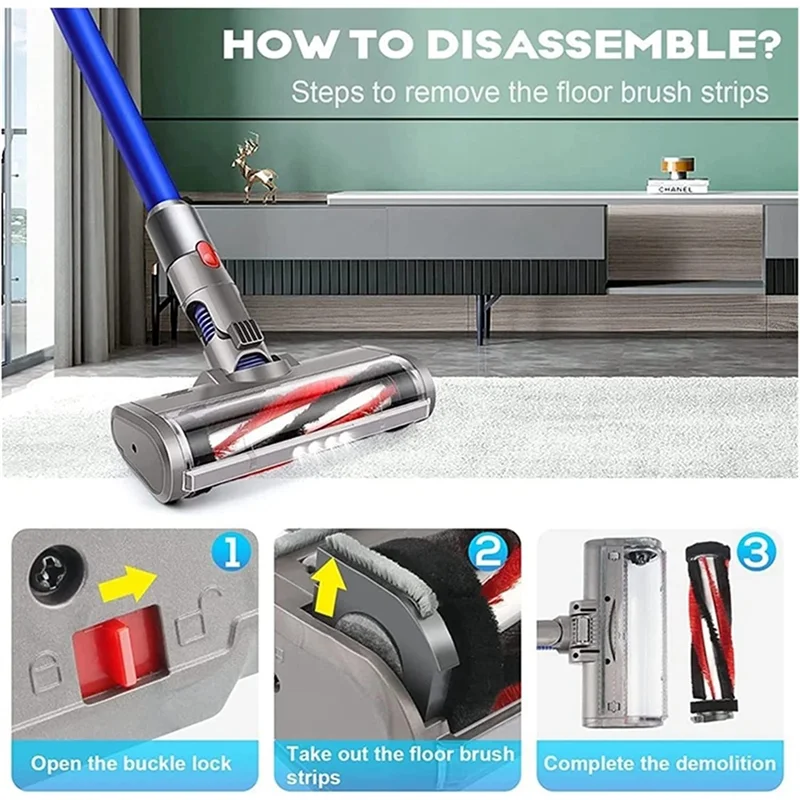 HOW TO DISASSEMBLE?
Steps to remove the floor brush strips

CHANEL

1
Open the buckle lock

2
Take out the floor brush strips

3
Complete the demolition