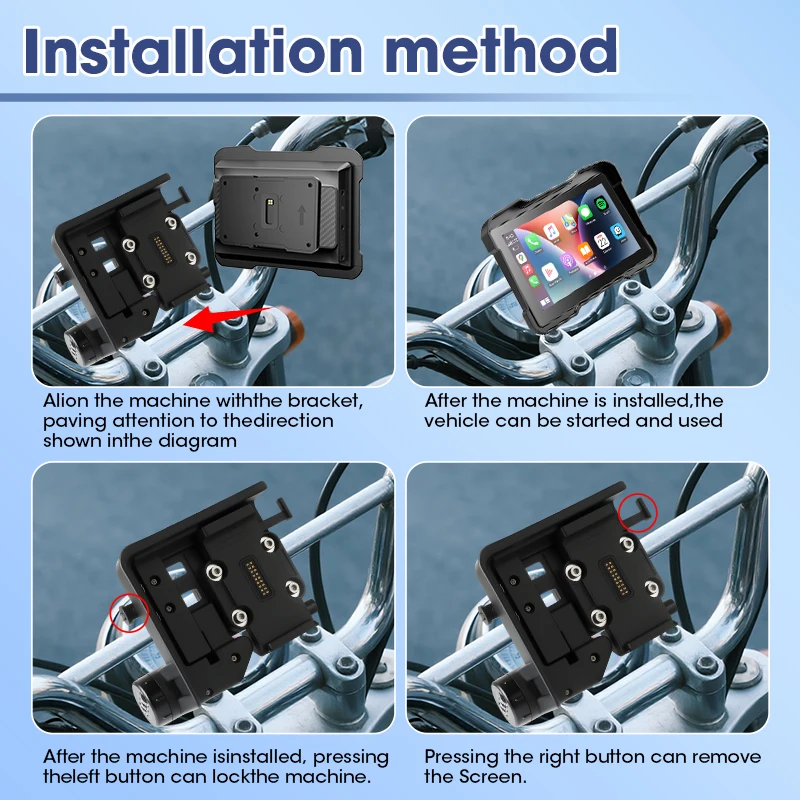 Installation method

Alion the machine withthe bracket, paving attention to thedirection shown inthe diagram

After the machine is installed,the vehicle can be started and used

After the machine isinstalled, pressing theleft button can lockthe machine.

Pressing the right button can remove the Screen.