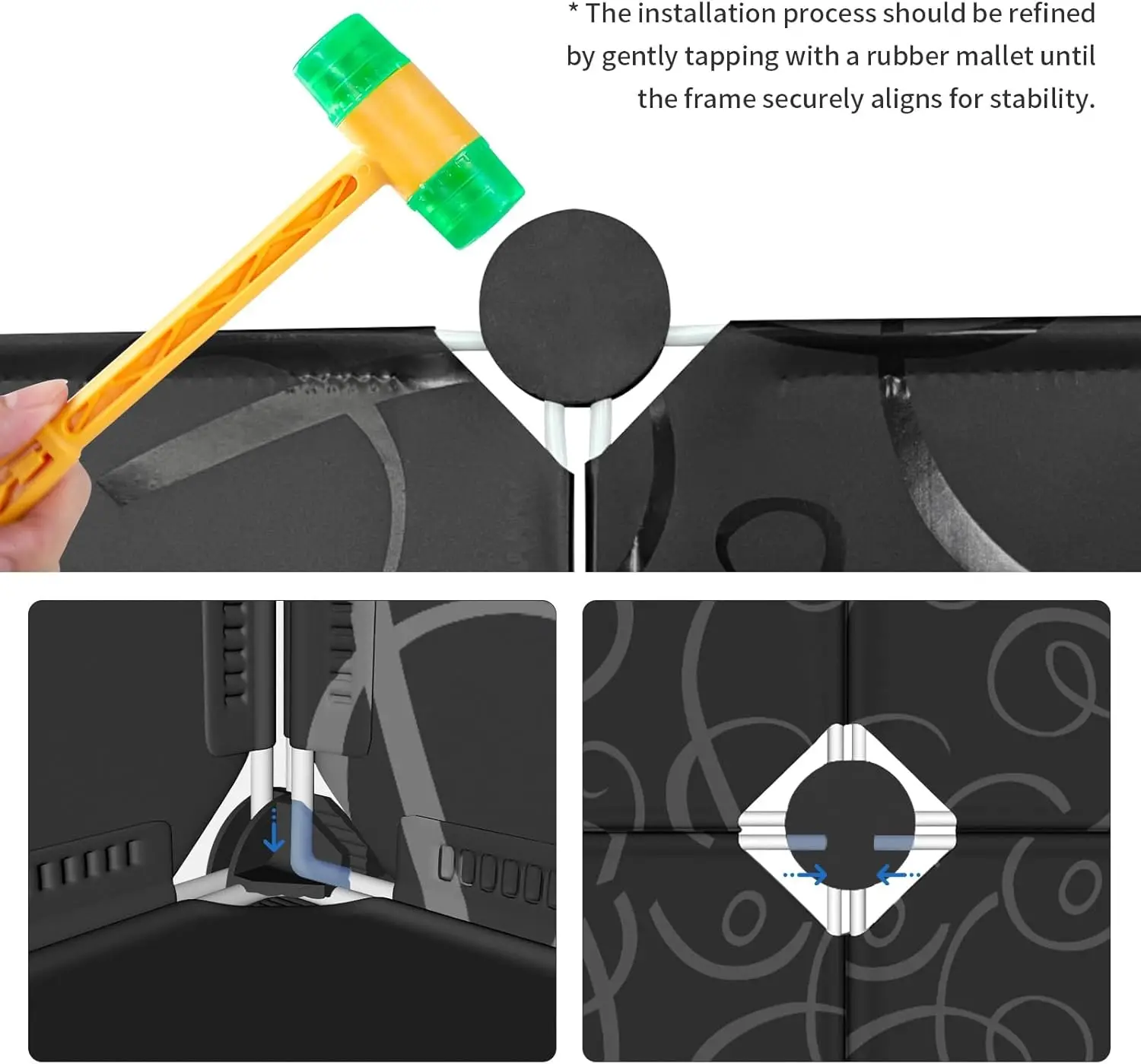 * The installation process should be refined by gently tapping with a rubber mallet until the frame securely aligns for stability.