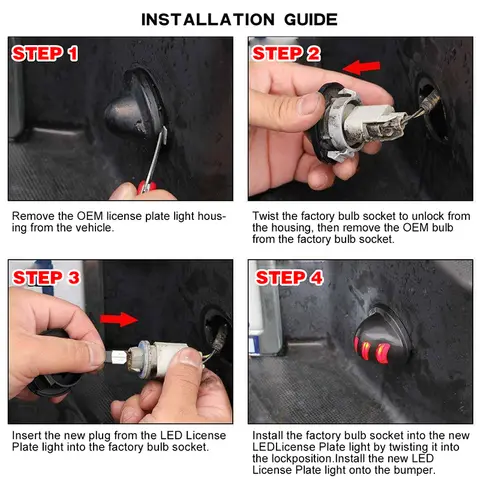 INSTALLATION GUIDE

STEP 1

Remove the OEM license plate light housing from the vehicle.

STEP 2

Twist the factory bulb socket to unlock from the housing, then remove the OEM bulb from the factory bulb socket.

STEP 3

Insert the new plug from the LED License Plate light into the factory bulb socket.

STEP 4

Install the factory bulb socket into the new LEDLicense Plate light by twisting it into the lockposition.Install the new LED License Plate light onto the bumper.