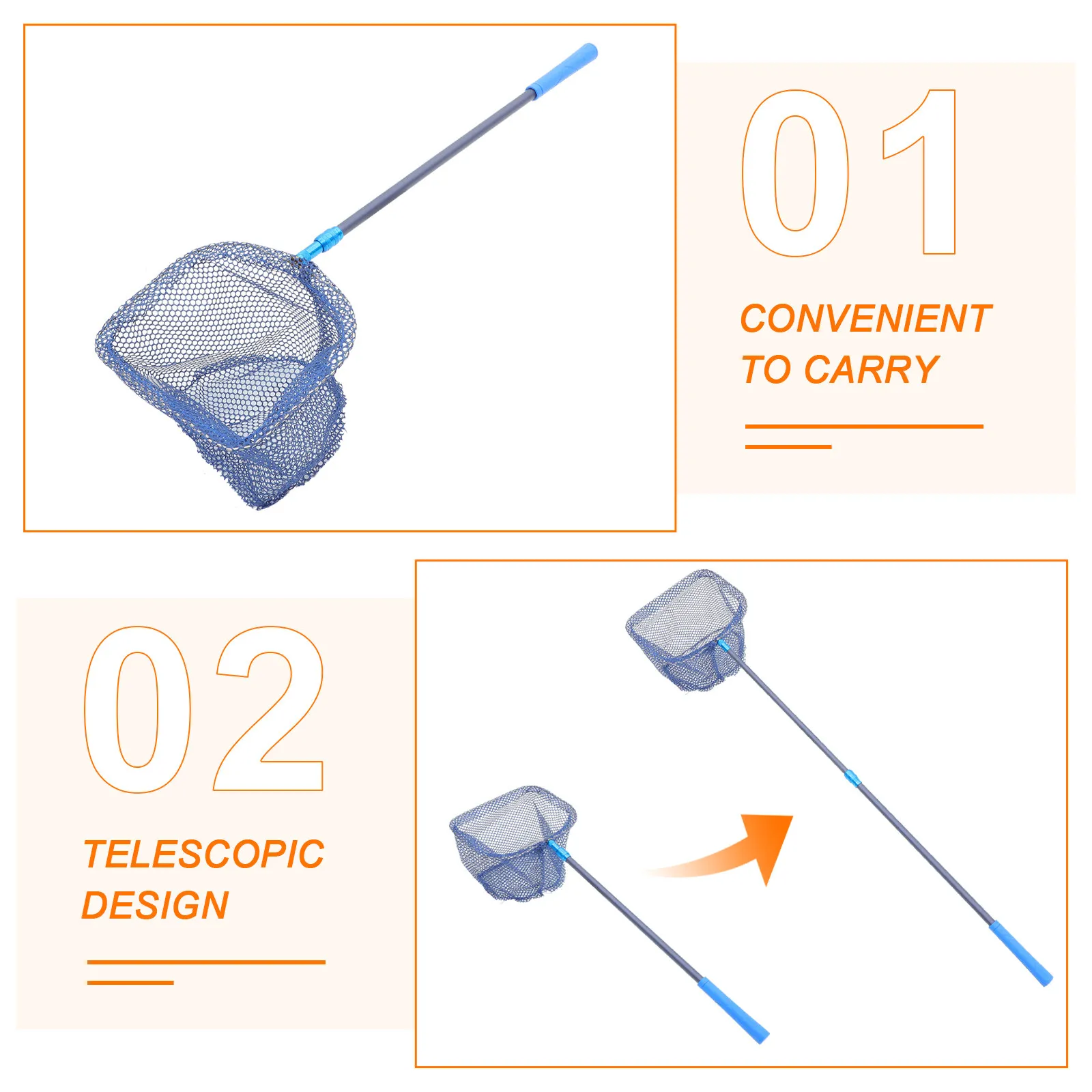 01

CONVENIENT TO CARRY

02

TELESCOPIC DESIGN