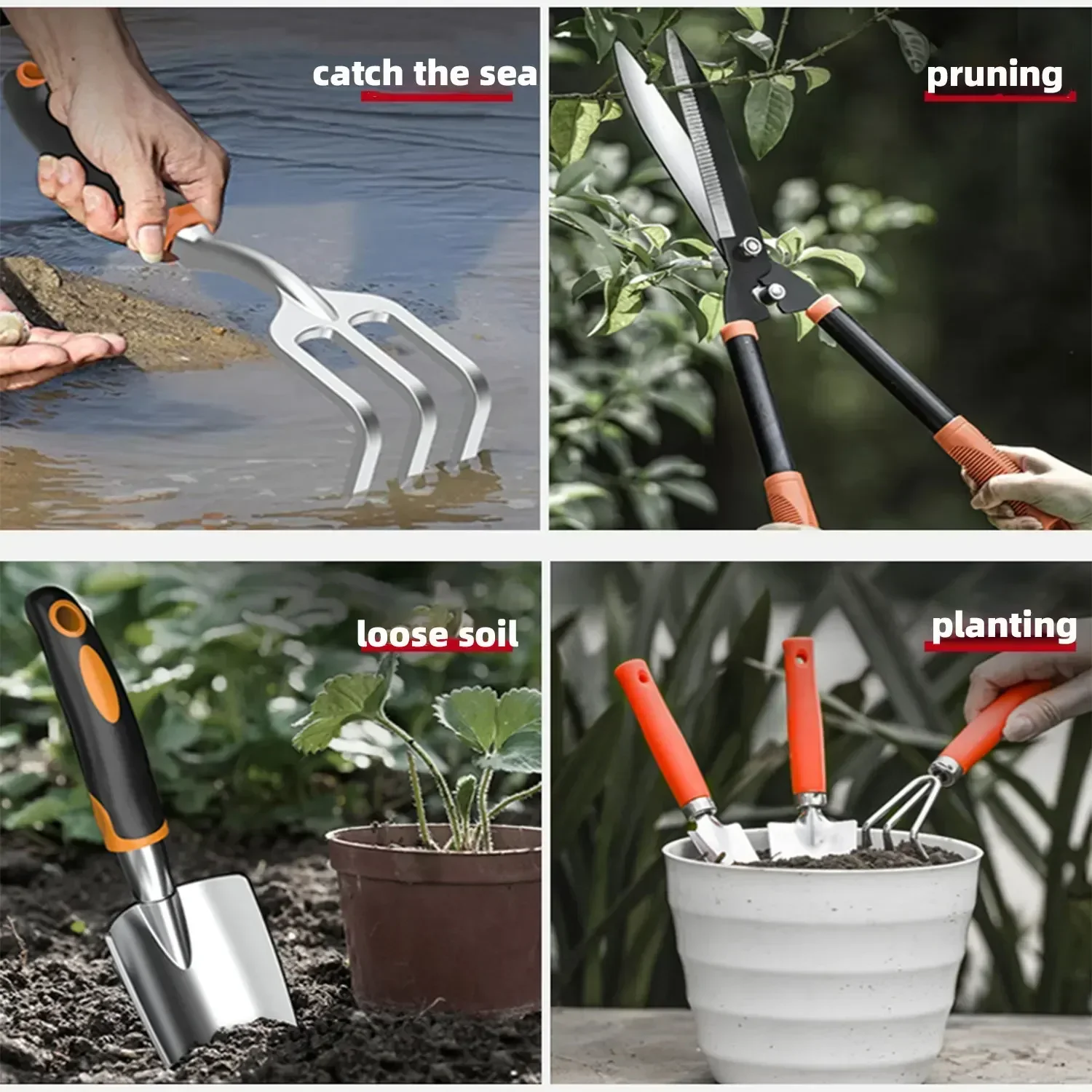 catch the sea

pruning

loose soil

planting