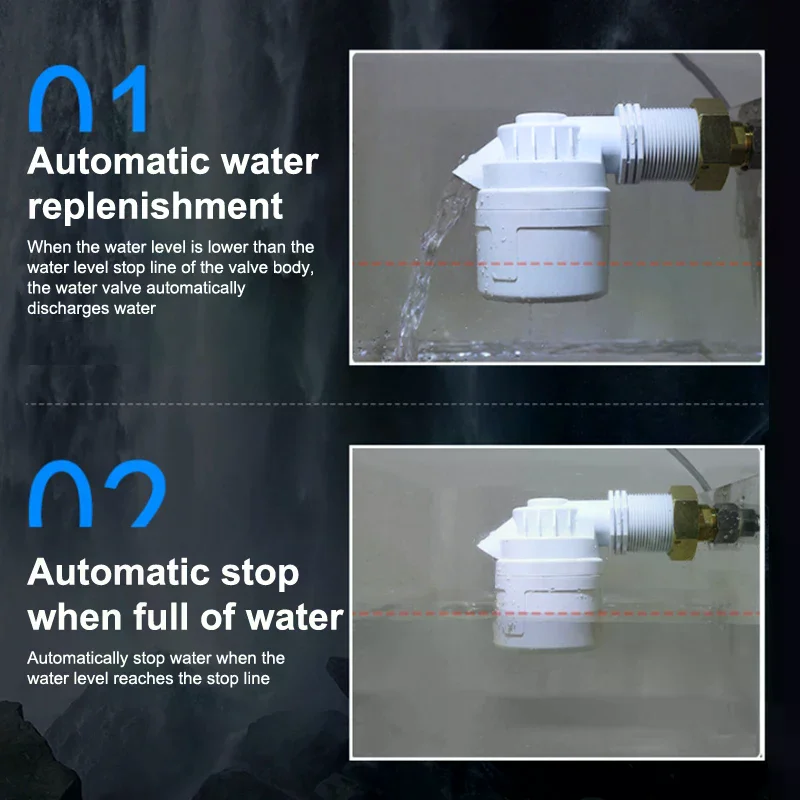 01
Automatic water replenishment
When the water level is lower than the water level stop line of the valve body, the water valve automatically discharges water

02
Automatic stop when full of water
Automatically stop water when the water level reaches the stop line