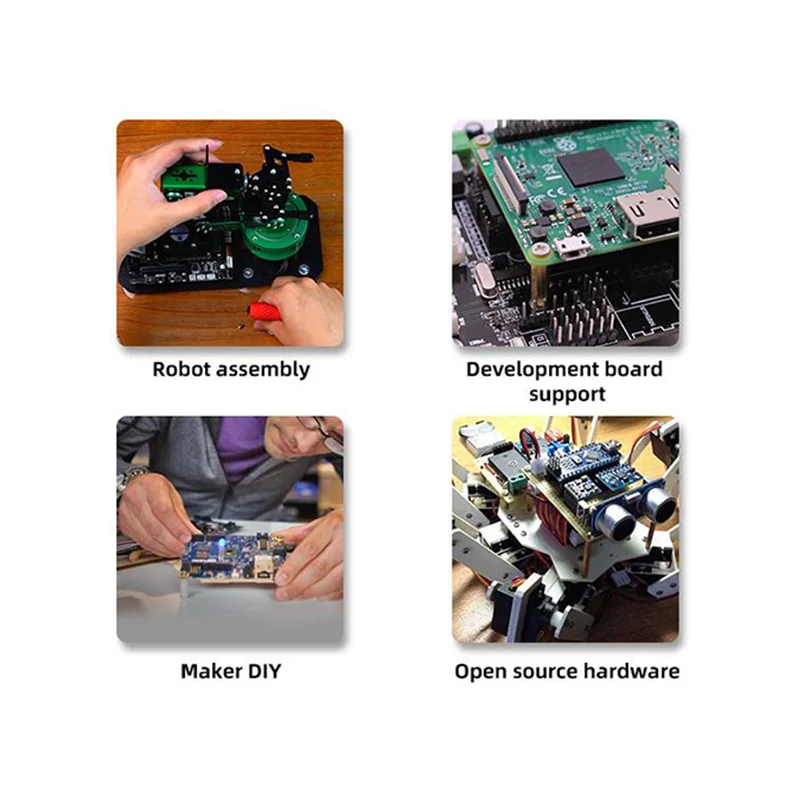 Robot assembly

Development board support

Maker DIY

Open source hardware