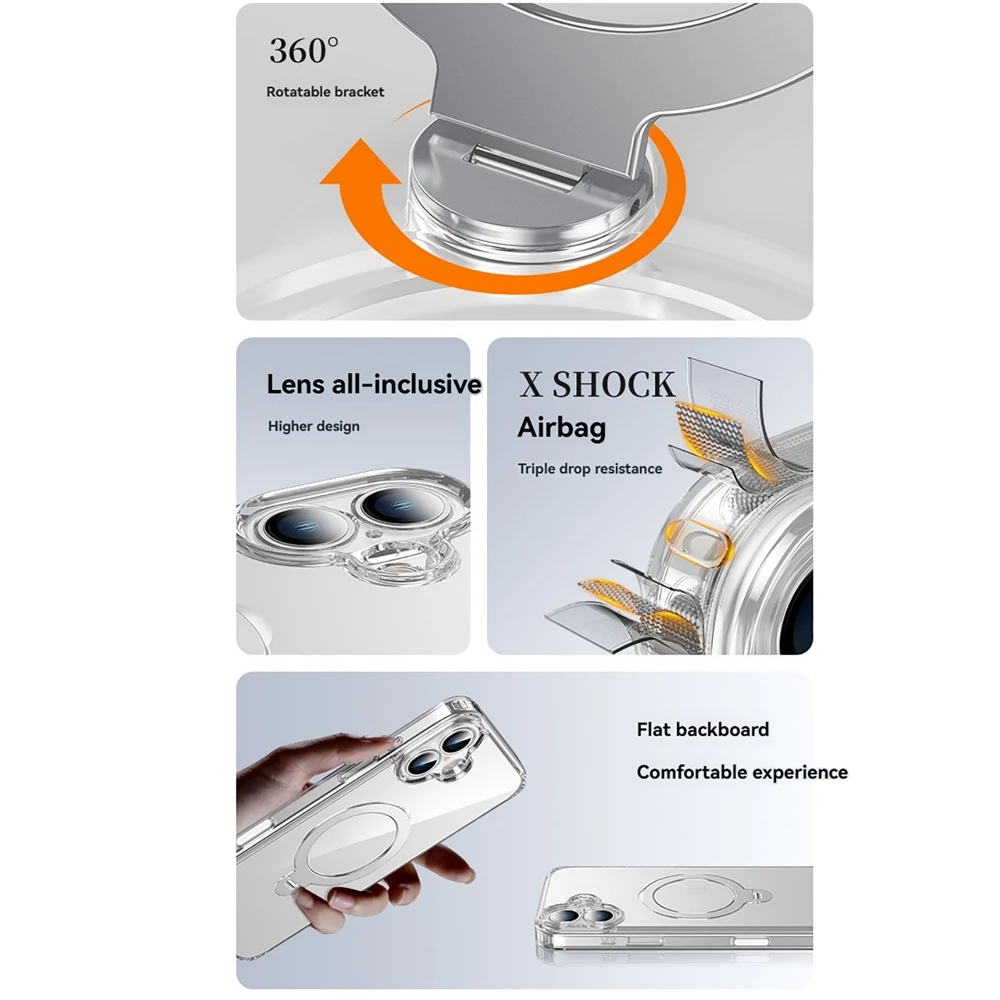 360°

Rotatable bracket

Lens all-inclusive

Higher design

X SHOCK

Airbag

Triple drop resistance

Flat backboard

Comfortable experience