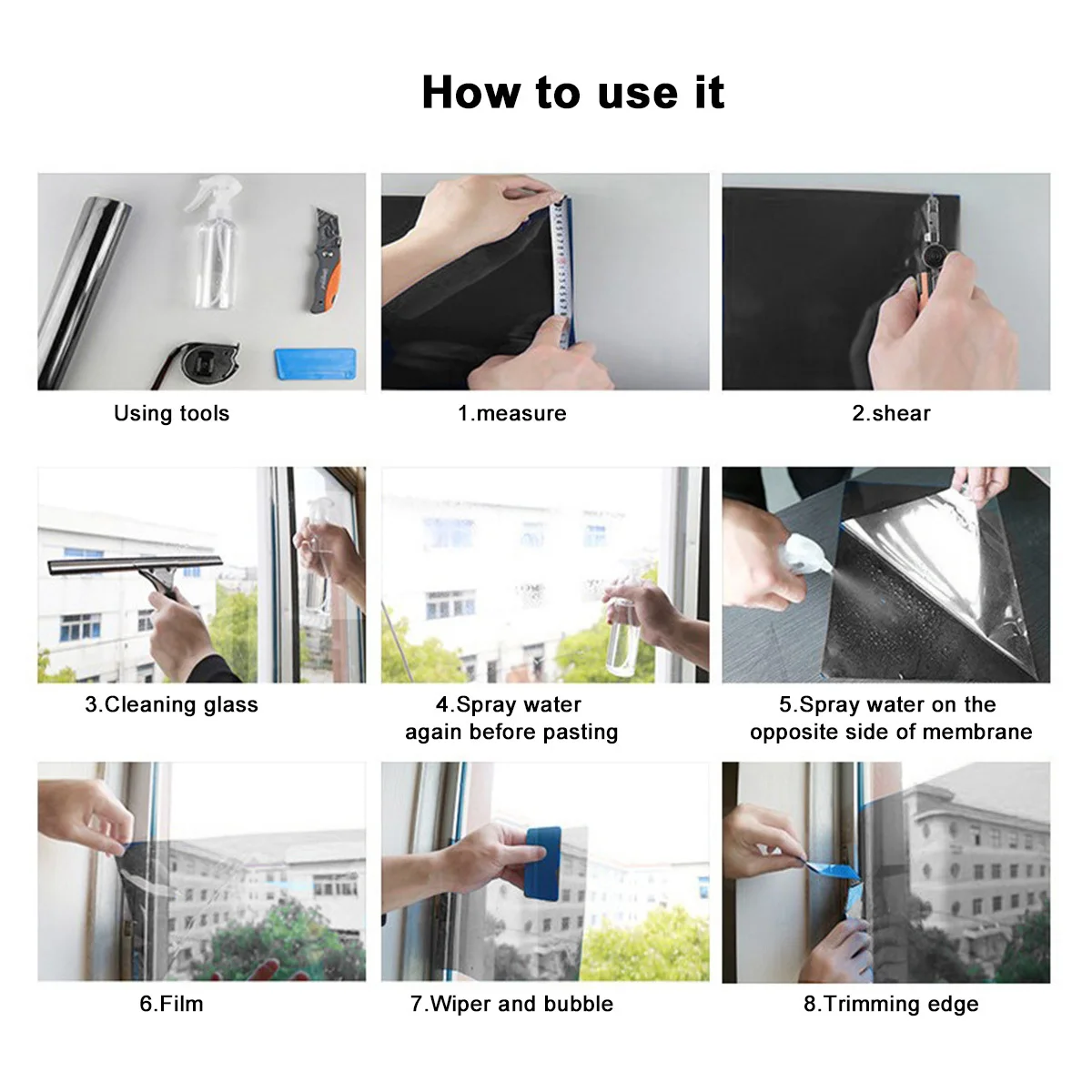 How to use it

Using tools

1.measure

2.shear

3.Cleaning glass

4.Spray water again before pasting

5.Spray water on the opposite side of membrane

6.Film

7.Wiper and bubble

8.Trimming edge