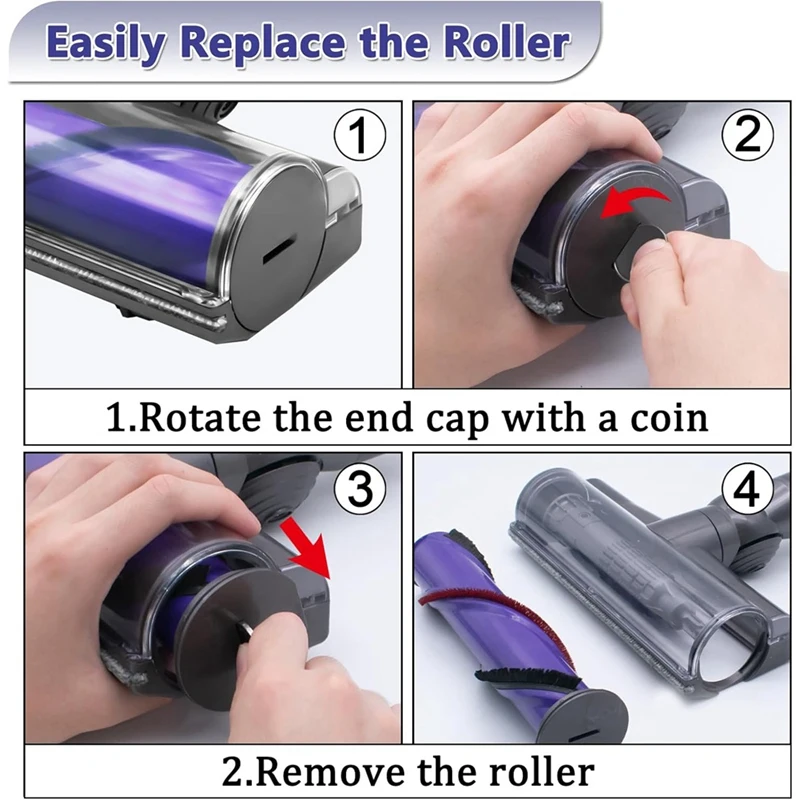 Easily Replace the Roller

1

2

1.Rotate the end cap with a coin

3

4

2.Remove the roller