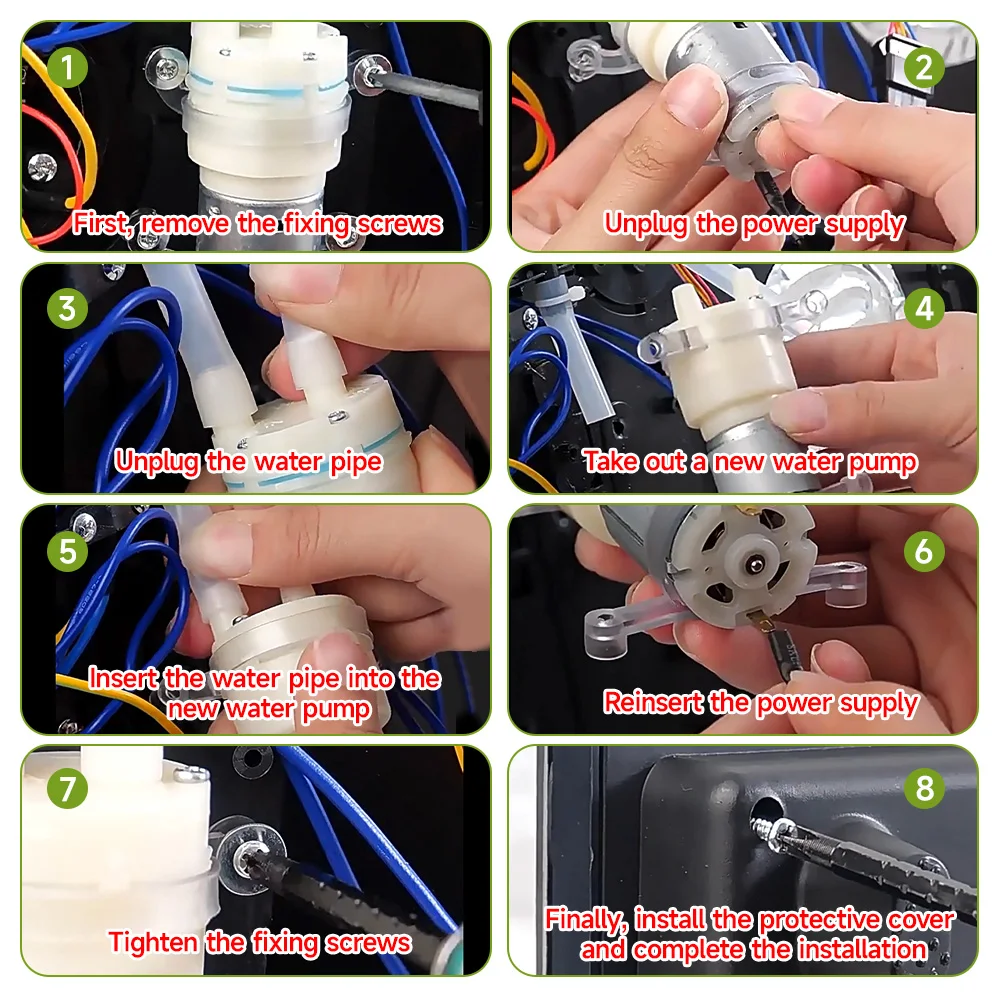 1
First, remove the fixing screws

2
Unplug the power supply

3
Unplug the water pipe

4
Take out a new water pump

5
Insert the water pipe into the new water pump

6
Reinsert the power supply

7
Tighten the fixing screws

8
Finally, install the protective cover and complete the installation