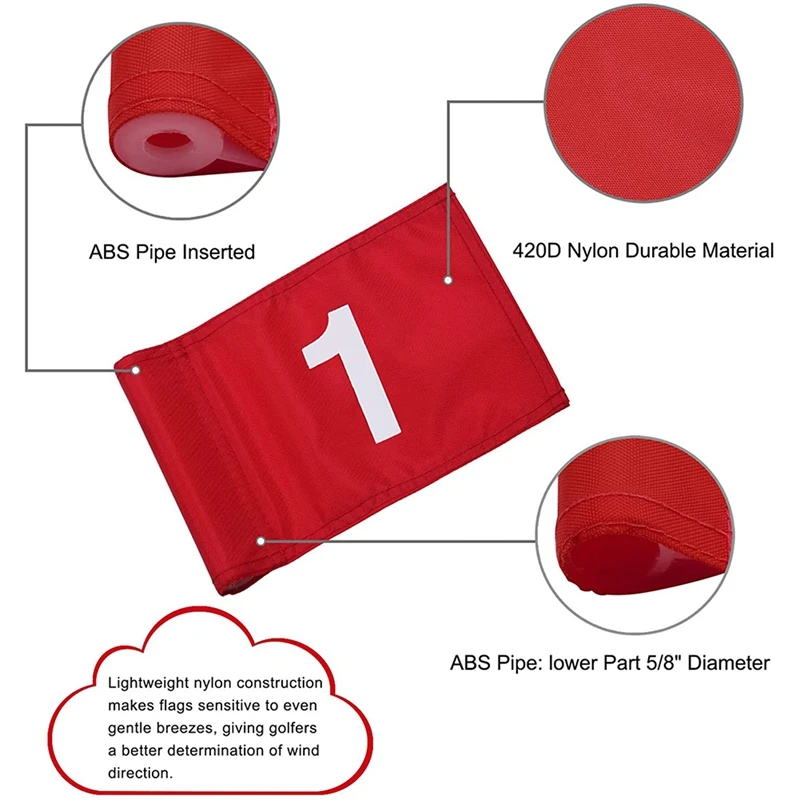 ABS Pipe Inserted

420D Nylon Durable Material

1

ABS Pipe: lower Part 5/8" Diameter

Lightweight nylon construction makes flags sensitive to even gentle breezes, giving golfers a better determination of wind direction.