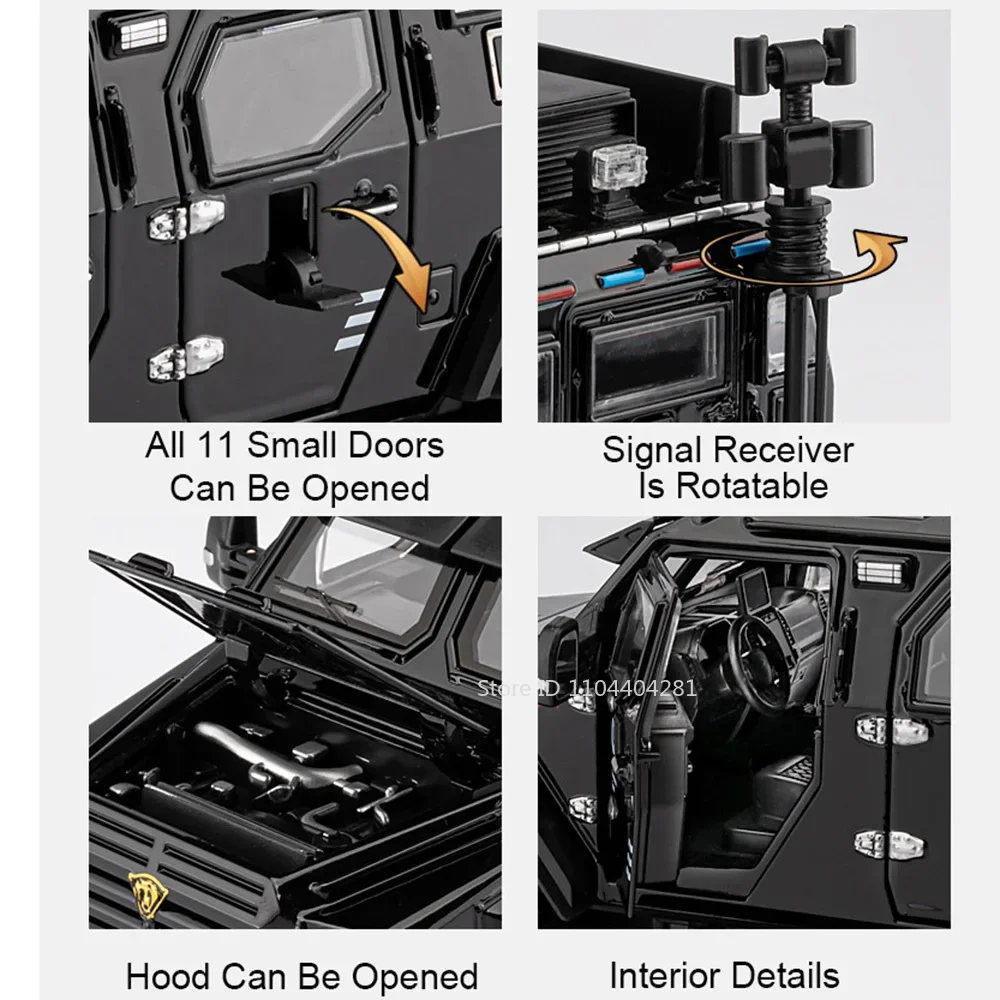 All 11 Small Doors Can Be Opened

Signal Receiver Is Rotatable

Store ID 1104404281

Hood Can Be Opened

Interior Details