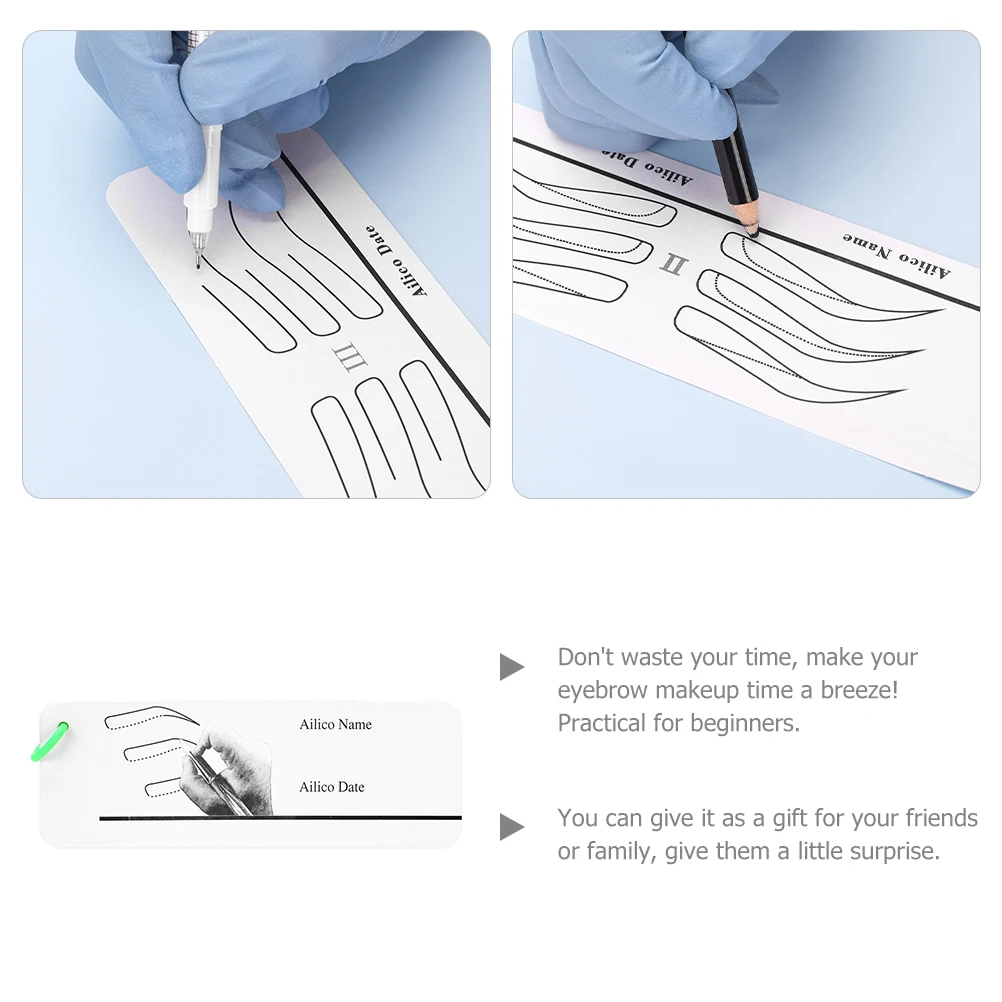 Ailico Date

III

Ailico Date

Ailico Name

II

Ailico Name

Ailico Date

Don't waste your time, make your eyebrow makeup time a breeze! Practical for beginners.

You can give it as a gift for your friends or family, give them a little surprise.