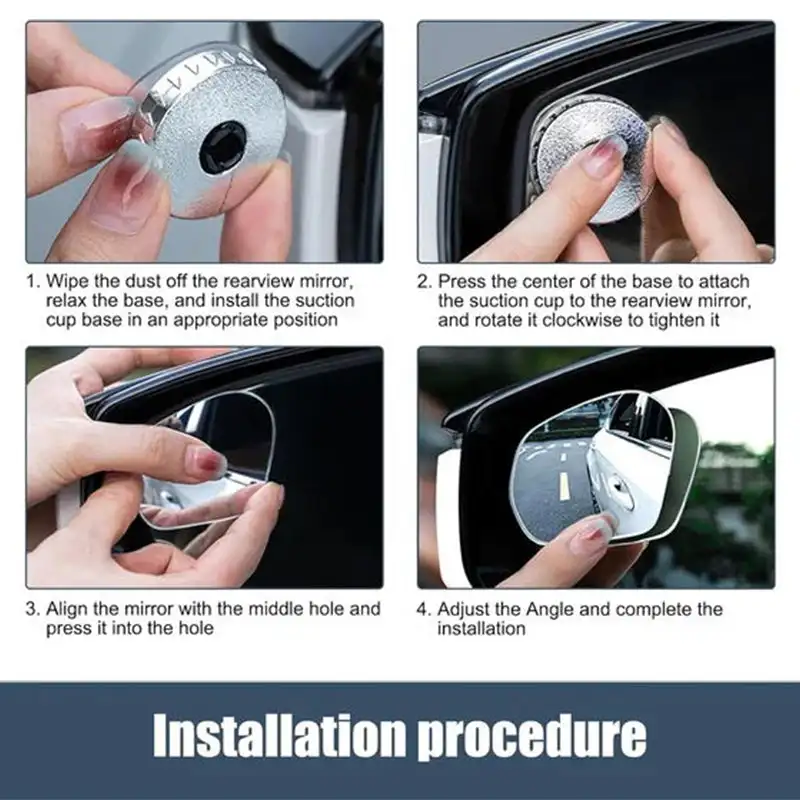 1. Wipe the dust off the rearview mirror, relax the base, and install the suction cup base in an appropriate position

2. Press the center of the base to attach the suction cup to the rearview mirror, and rotate it clockwise to tighten it

3. Align the mirror with the middle hole and press it into the hole

4. Adjust the Angle and complete the installation

Installation procedure