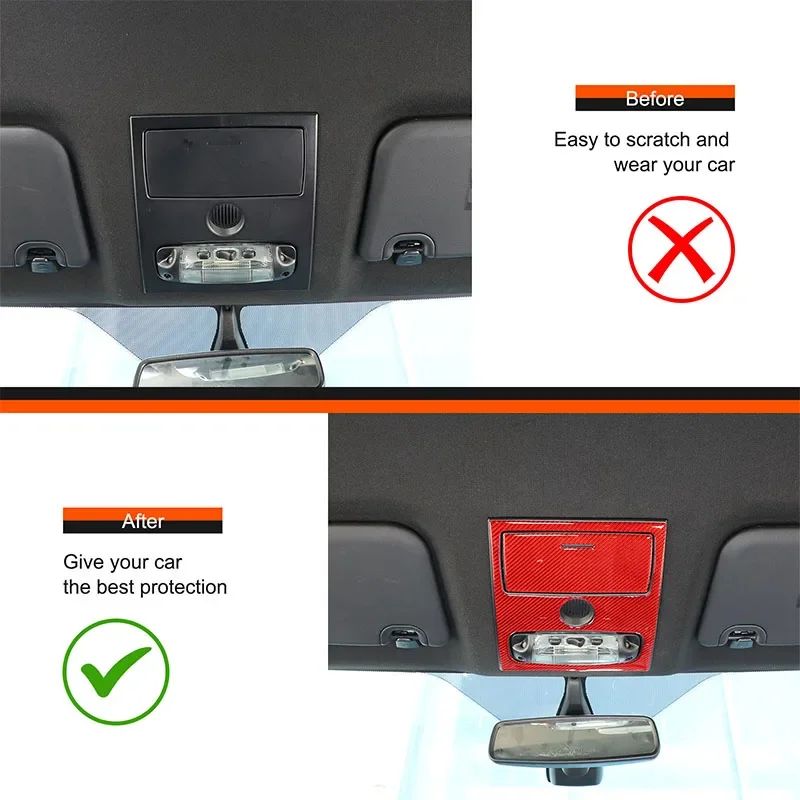 Before

Easy to scratch and wear your car

After

Give your car the best protection