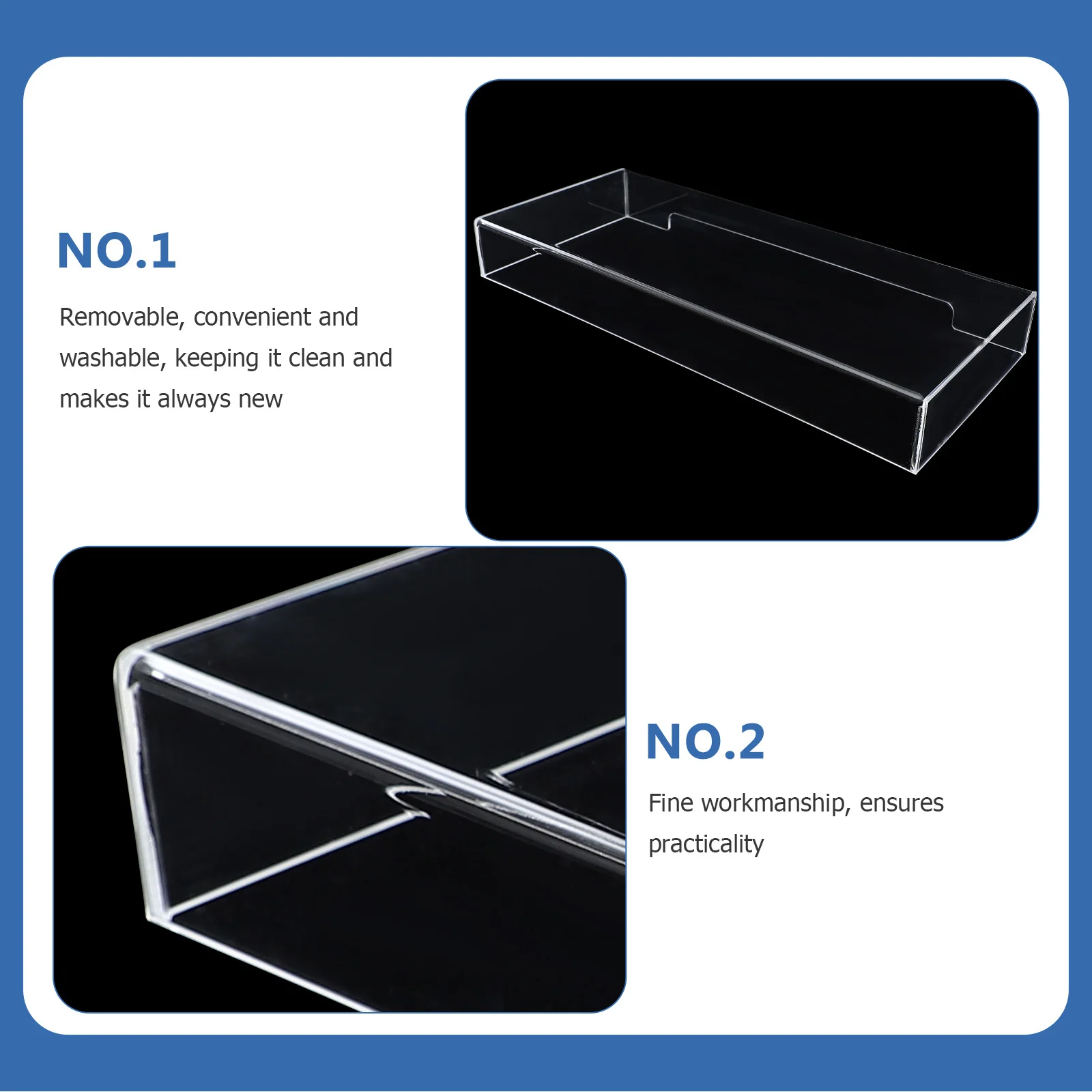 NO.1

Removable, convenient and washable, keeping it clean and makes it always new

NO.2

Fine workmanship, ensures practicality