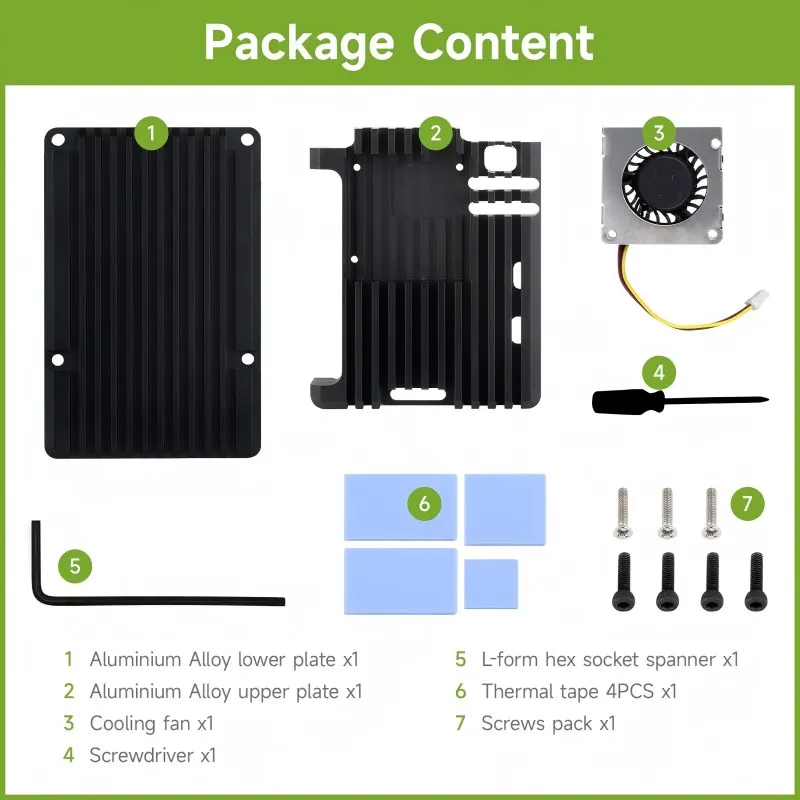 Package Content

1

2

3

4

5

6

7

1 Aluminium Alloy lower plate x1
2 Aluminium Alloy upper plate x1
3 Cooling fan x1
4 Screwdriver x1

5 L-form hex socket spanner x1
6 Thermal tape 4PCS x1
7 Screws pack x1