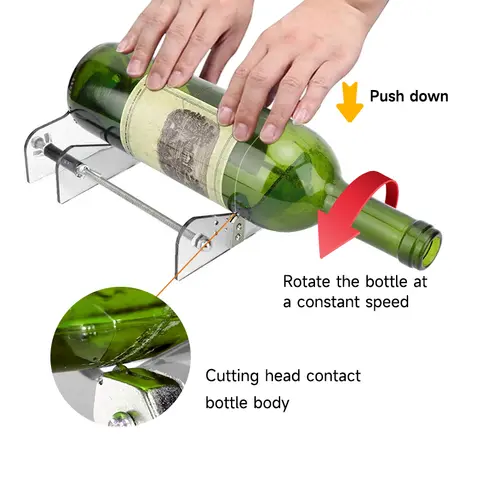 Push down

Rotate the bottle at a constant speed

Cutting head contact bottle body