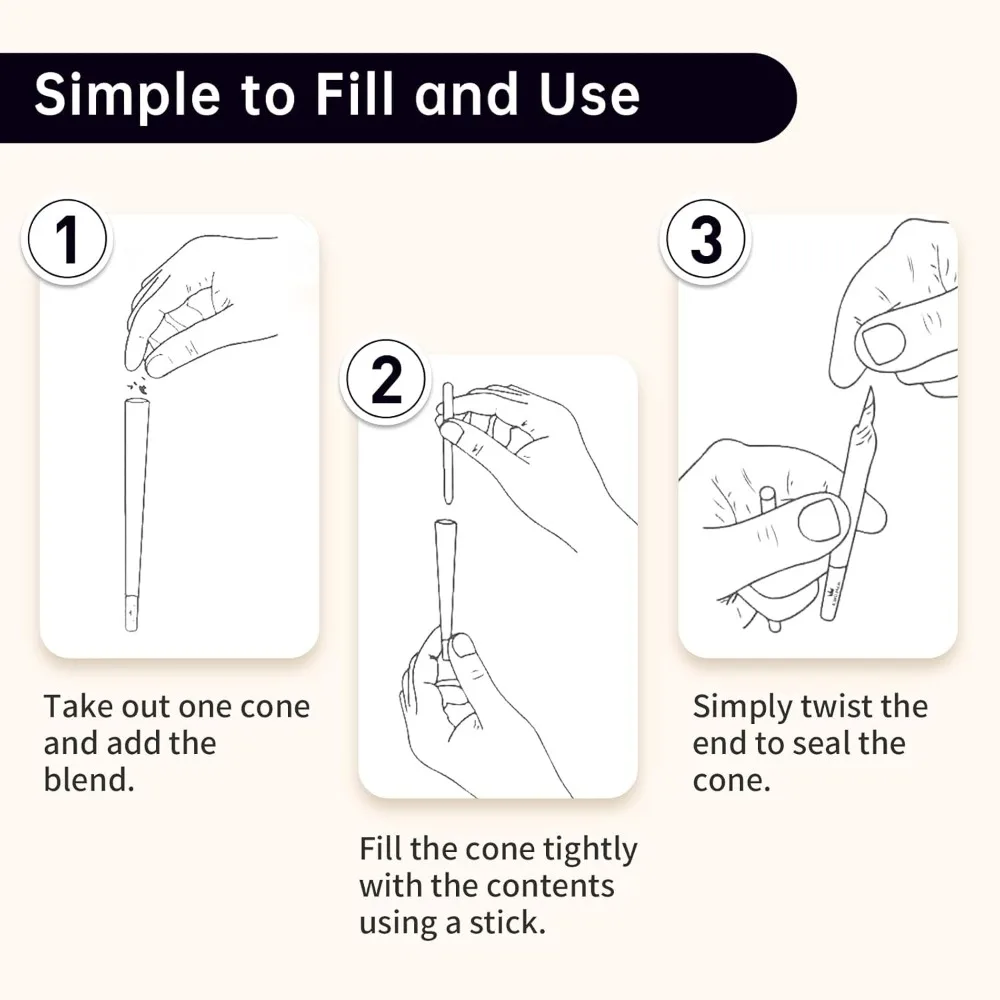 Simple to Fill and Use

1

Take out one cone and add the blend.

2

Fill the cone tightly with the contents using a stick.

3

Simply twist the end to seal the cone.