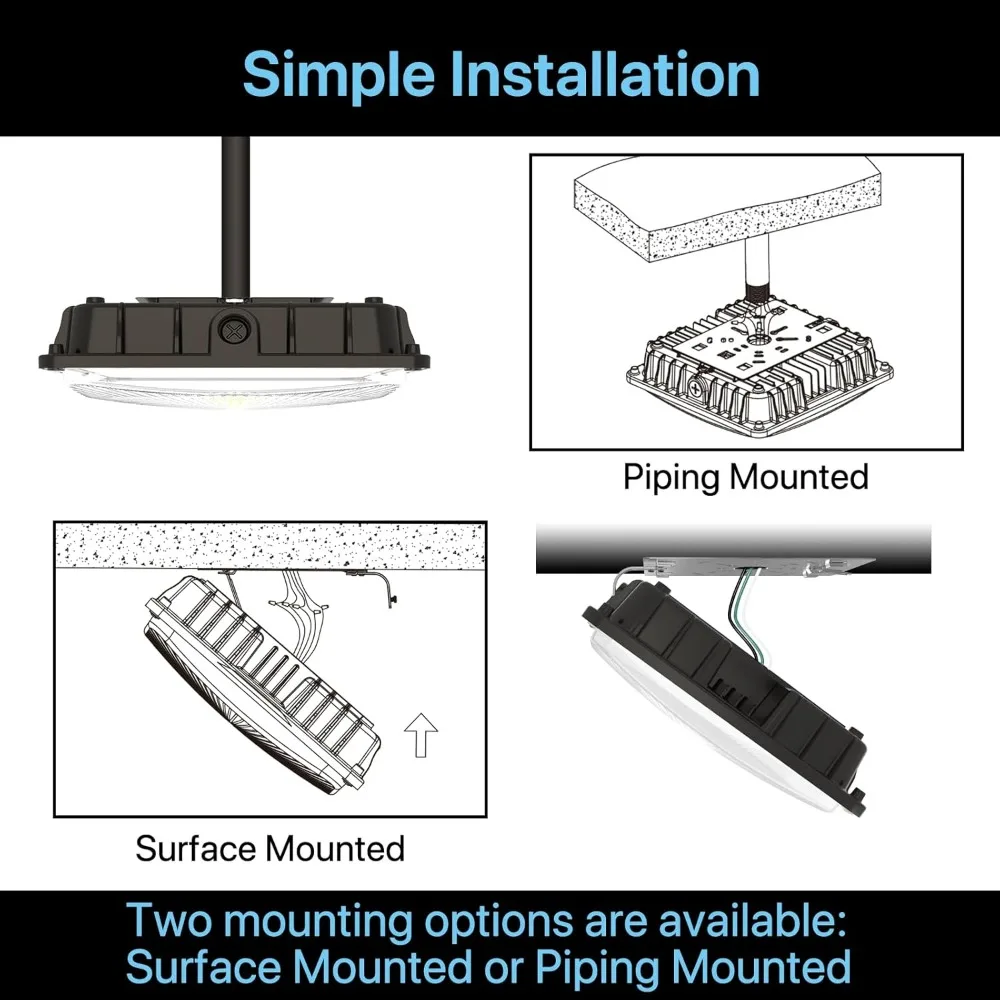 Simple Installation

Piping Mounted

Surface Mounted

Two mounting options are available: Surface Mounted or Piping Mounted