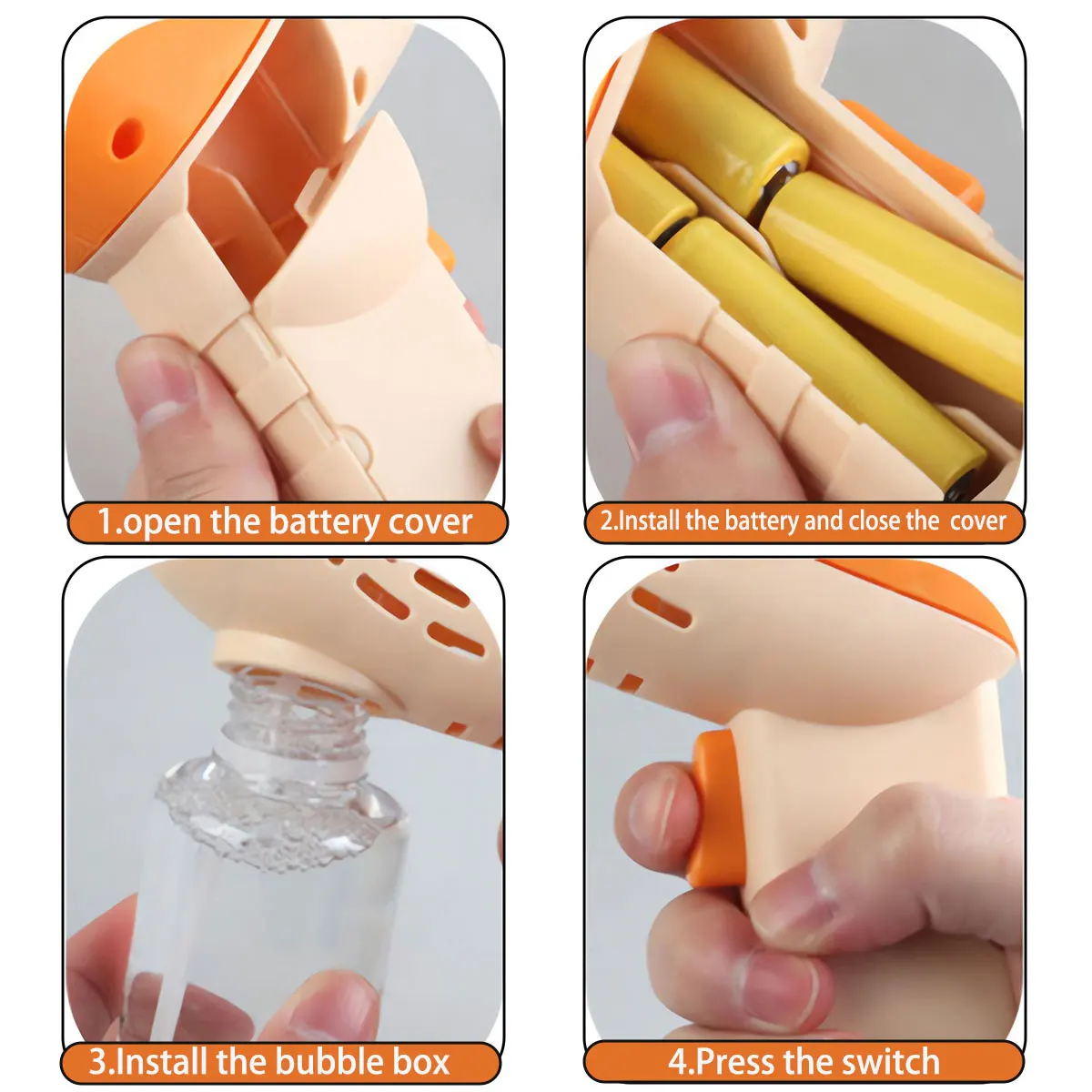 1.open the battery cover

2.Install the battery and close the cover

3.Install the bubble box

4.Press the switch