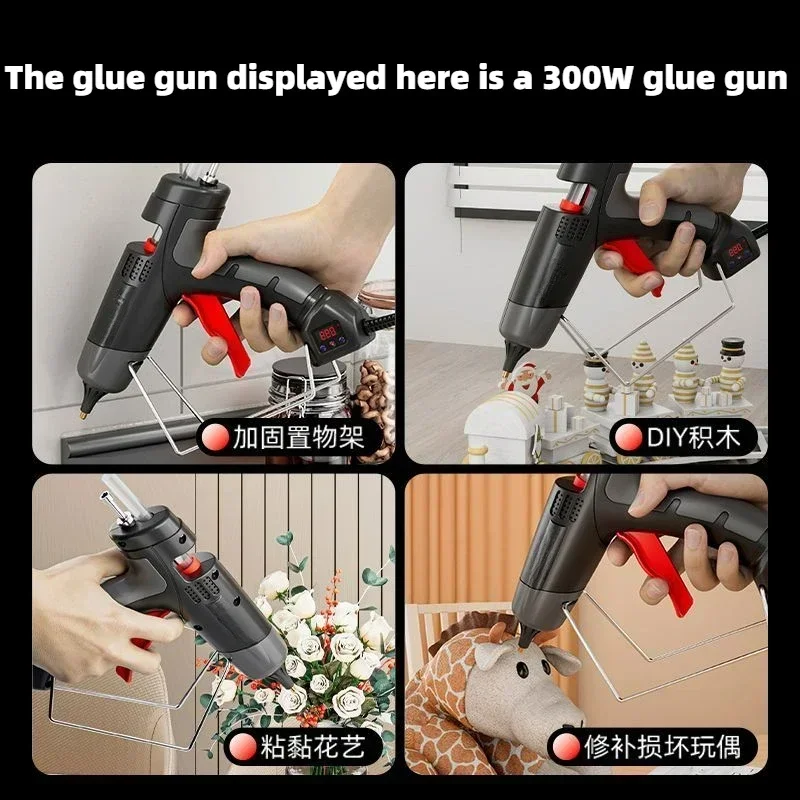 The glue gun displayed here is a 300W glue gun

加固置物架

DIY积木

粘黏花艺

修补损坏玩偶