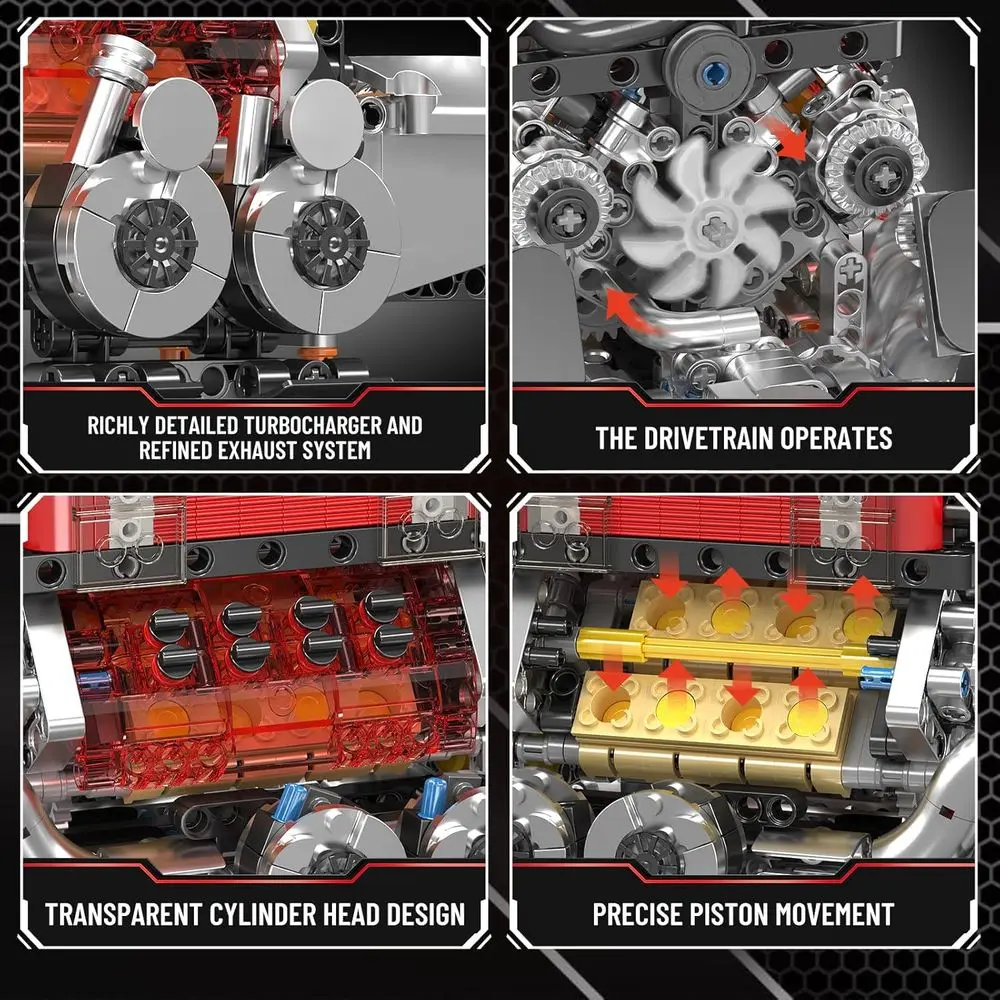 RICHLY DETAILED TURBOCHARGER AND REFINED EXHAUST SYSTEM

THE DRIVETRAIN OPERATES

TRANSPARENT CYLINDER HEAD DESIGN

PRECISE PISTON MOVEMENT