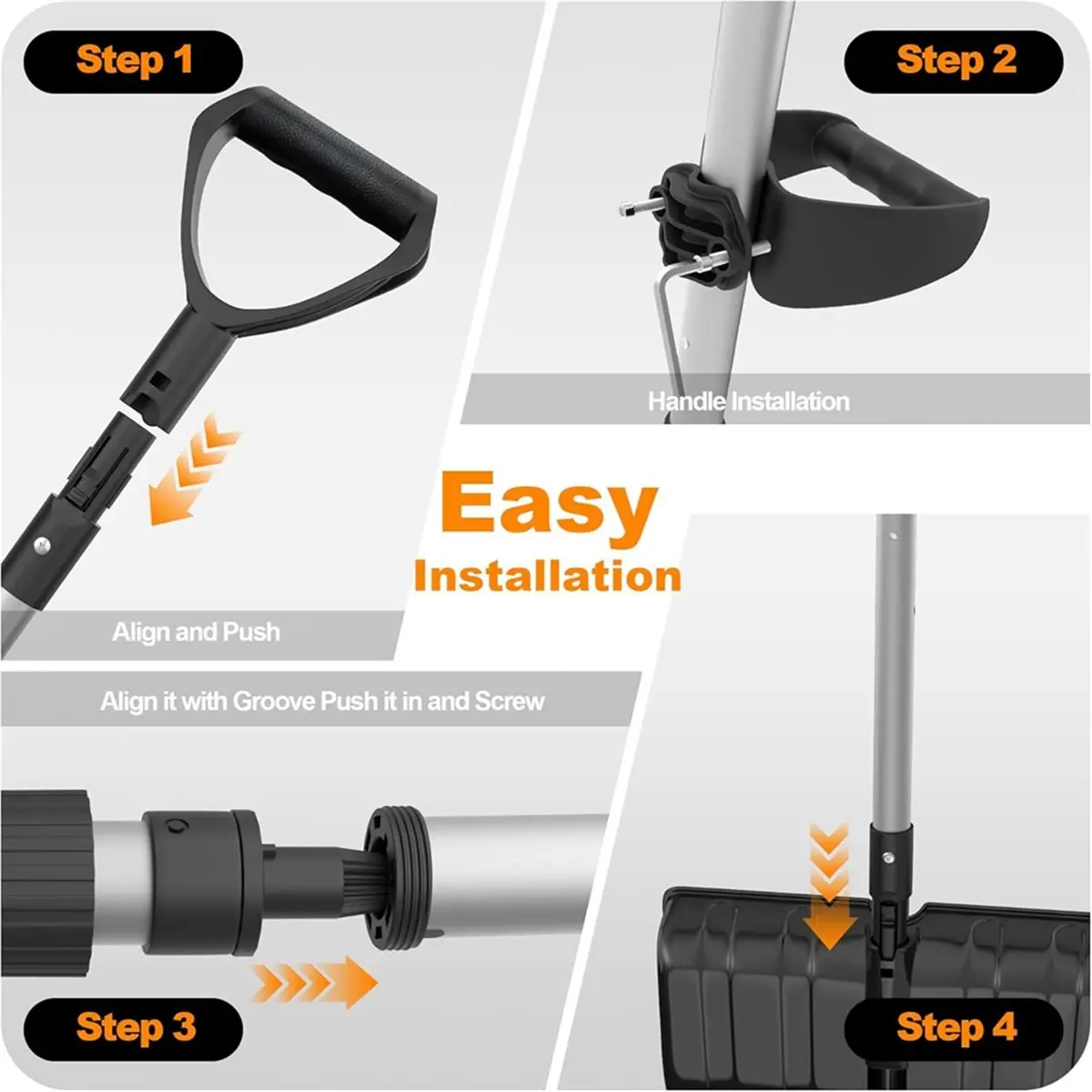 Step 1

Step 2

Handle Installation

Easy Installation

Align and Push

Align it with Groove Push it in and Screw

Step 3

Step 4