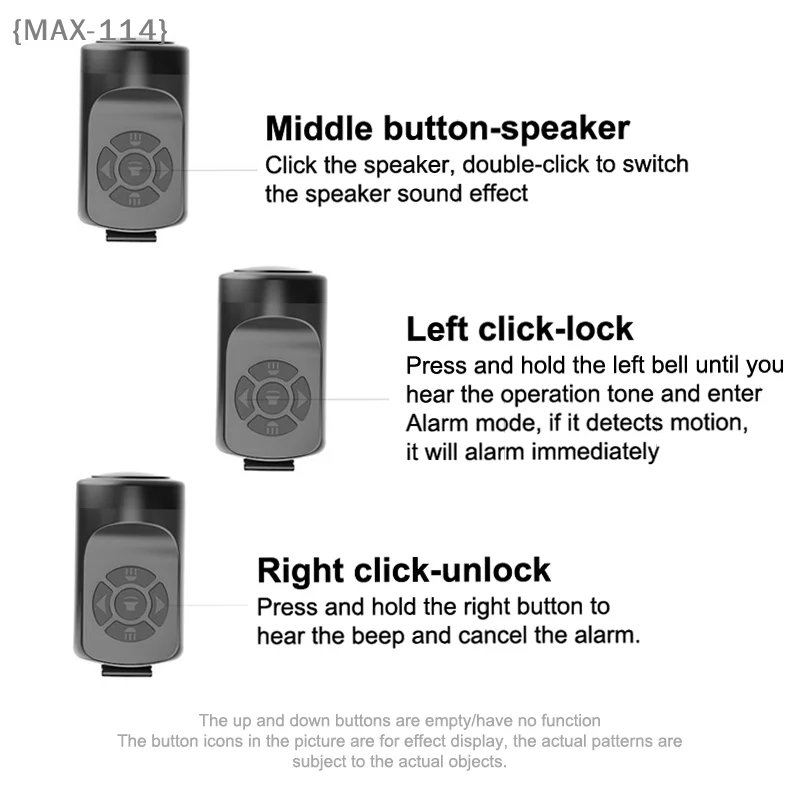 {MAX-114}

Middle button-speaker
Click the speaker, double-click to switch the speaker sound effect

Left click-lock
Press and hold the left bell until you hear the operation tone and enter Alarm mode, if it detects motion, it will alarm immediately

Right click-unlock
Press and hold the right button to hear the beep and cancel the alarm.

The up and down buttons are empty/have no function
The button icons in the picture are for effect display, the actual patterns are subject to the actual objects.