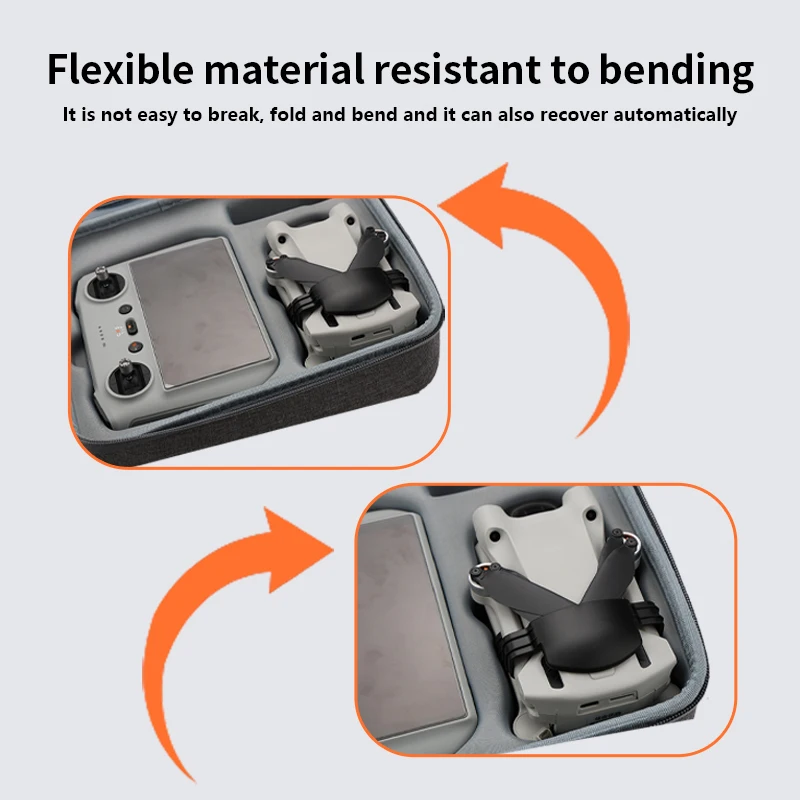 Flexible material resistant to bending

It is not easy to break, fold and bend and it can also recover automatically