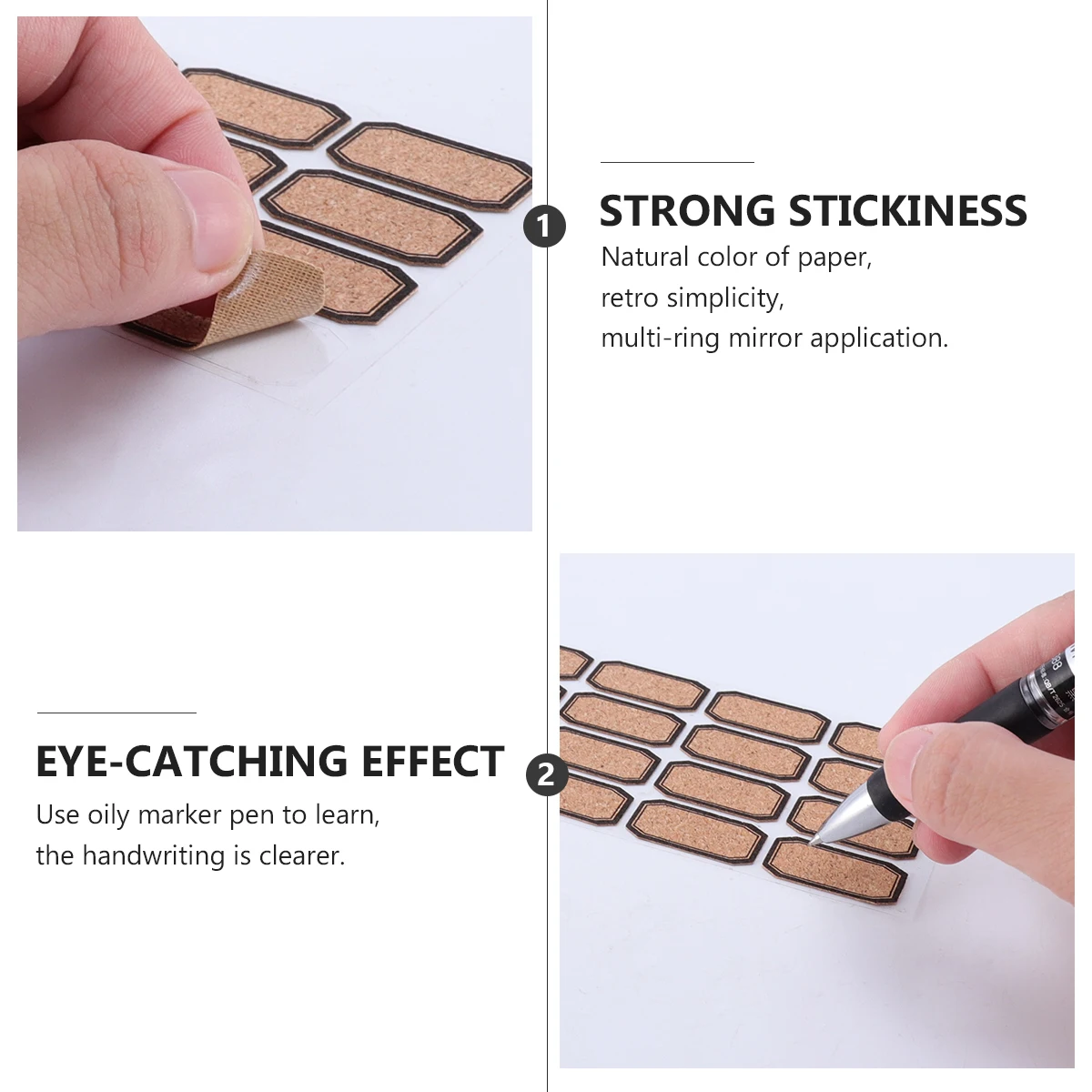 1

STRONG STICKINESS

Natural color of paper,
retro simplicity,
multi-ring mirror application.

EYE-CATCHING EFFECT

Use oily marker pen to learn,
the handwriting is clearer.

2