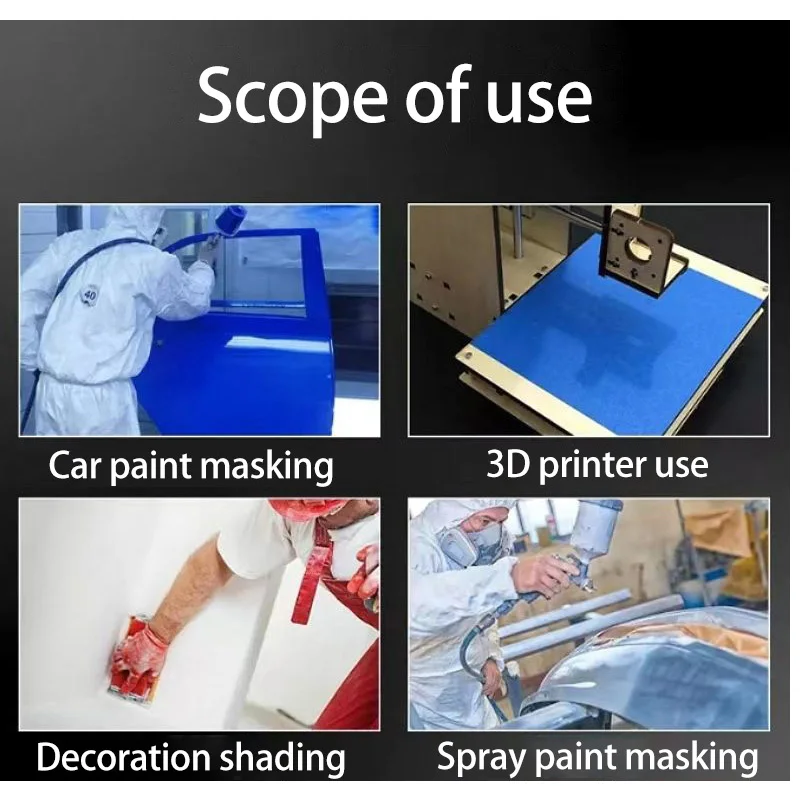 Scope of use

40

Car paint masking

3D printer use

Decoration shading

Spray paint masking