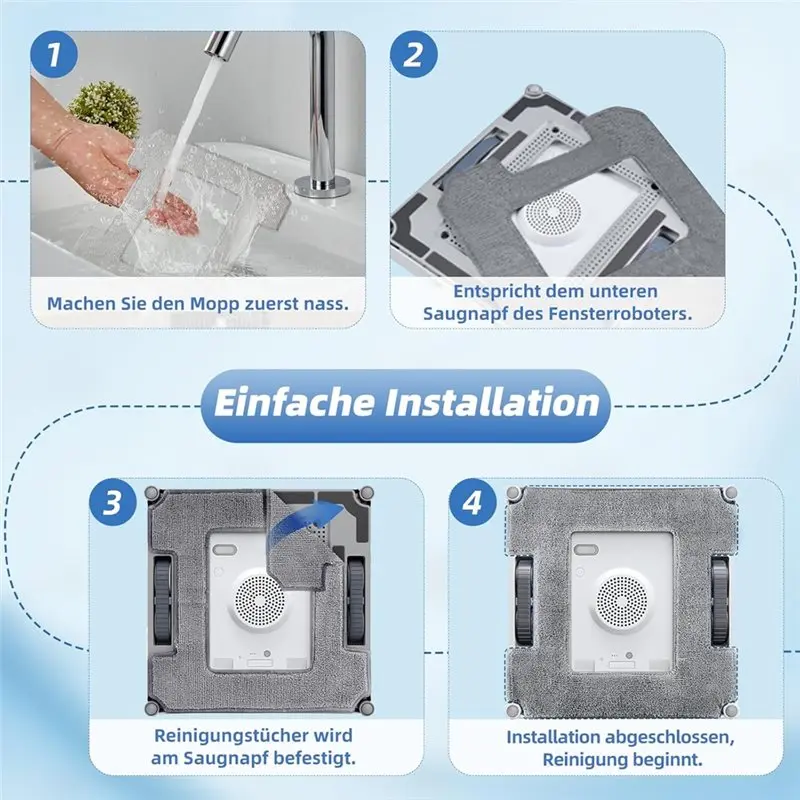 1

Machen Sie den Mopp zuerst nass.

2

Entspricht dem unteren Saugnapf des Fensterroboters.

Einfache Installation

3

Reinigungstücher wird am Saugnapf befestigt.

4

Installation abgeschlossen, Reinigung beginnt.