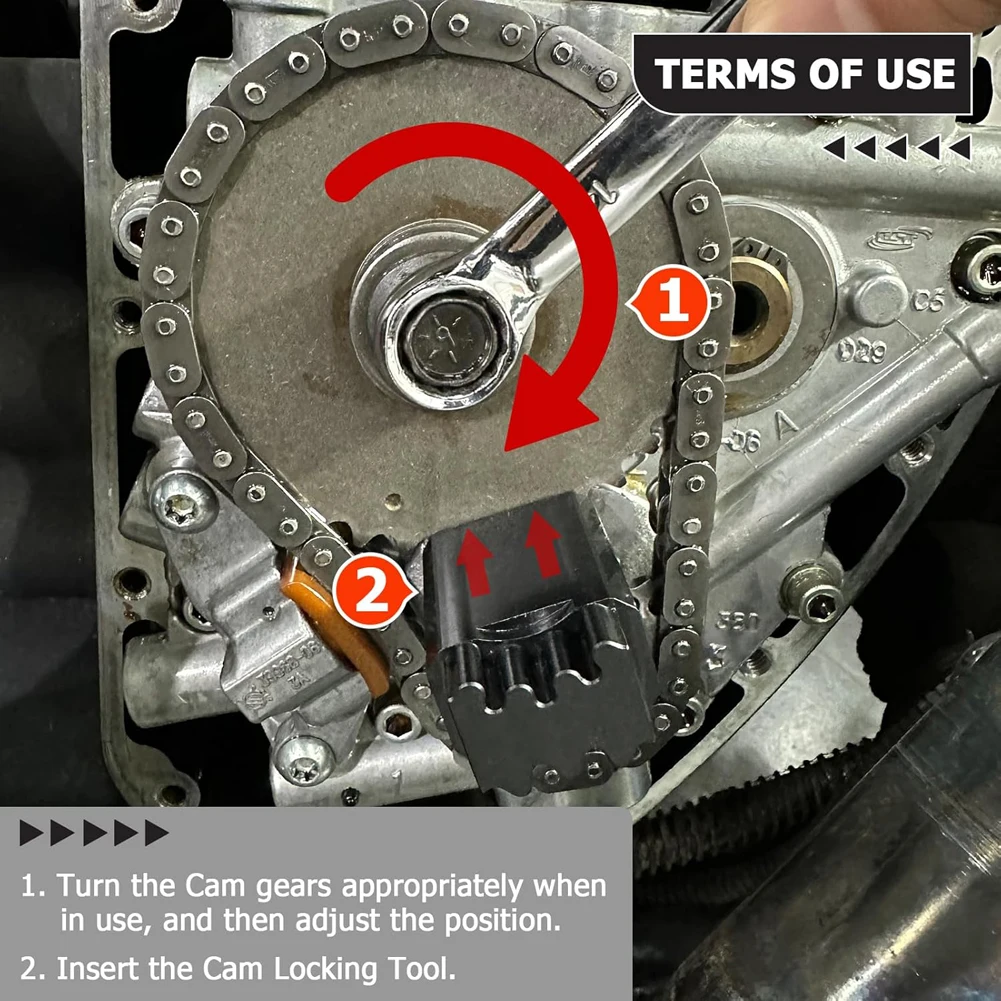 TERMS OF USE

1

2

1. Turn the Cam gears appropriately when in use, and then adjust the position.

2. Insert the Cam Locking Tool.