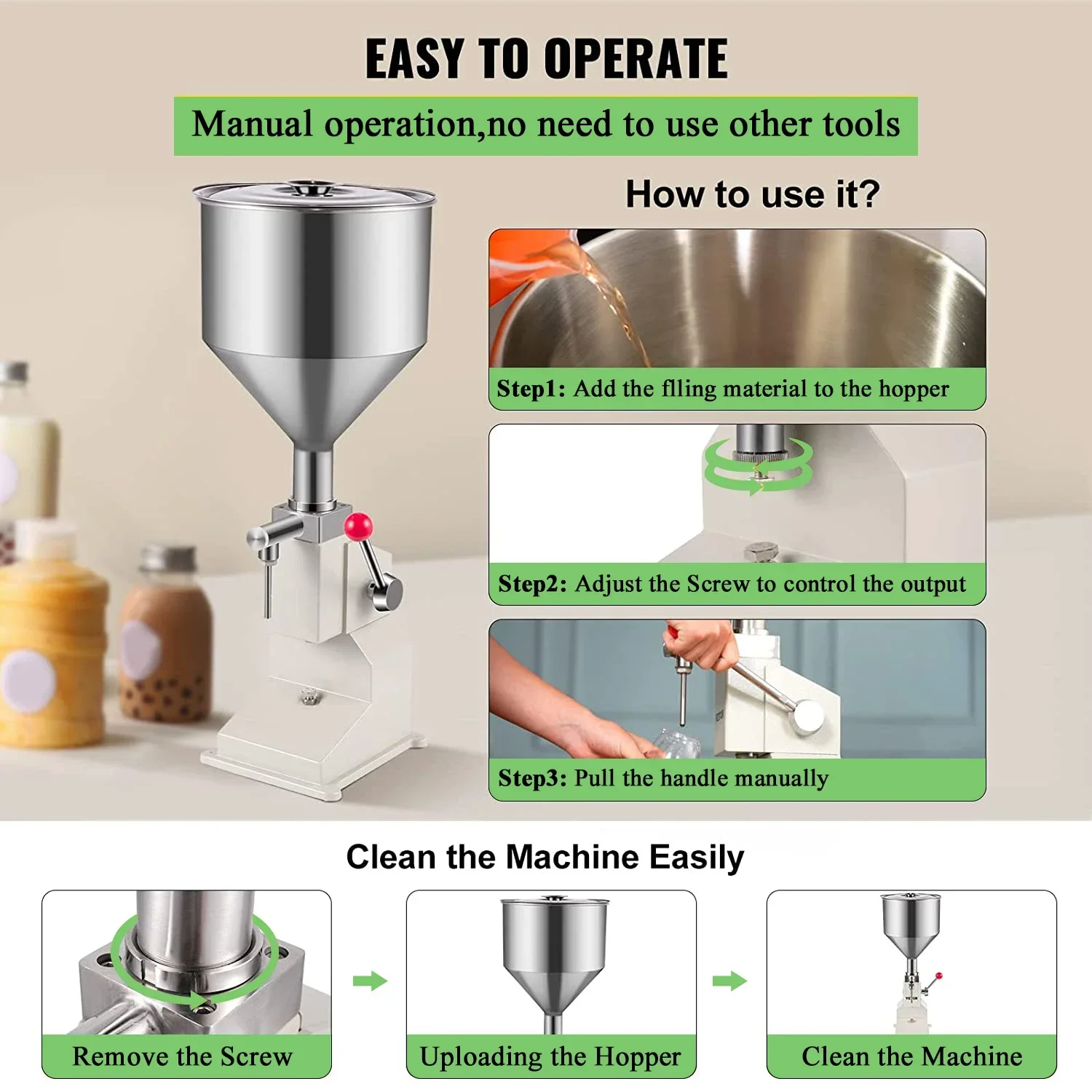 EASY TO OPERATE

Manual operation,no need to use other tools

How to use it?

Step1: Add the flling material to the hopper

Step2: Adjust the Screw to control the output

Step3: Pull the handle manually

Clean the Machine Easily

Remove the Screw

Uploading the Hopper

Clean the Machine