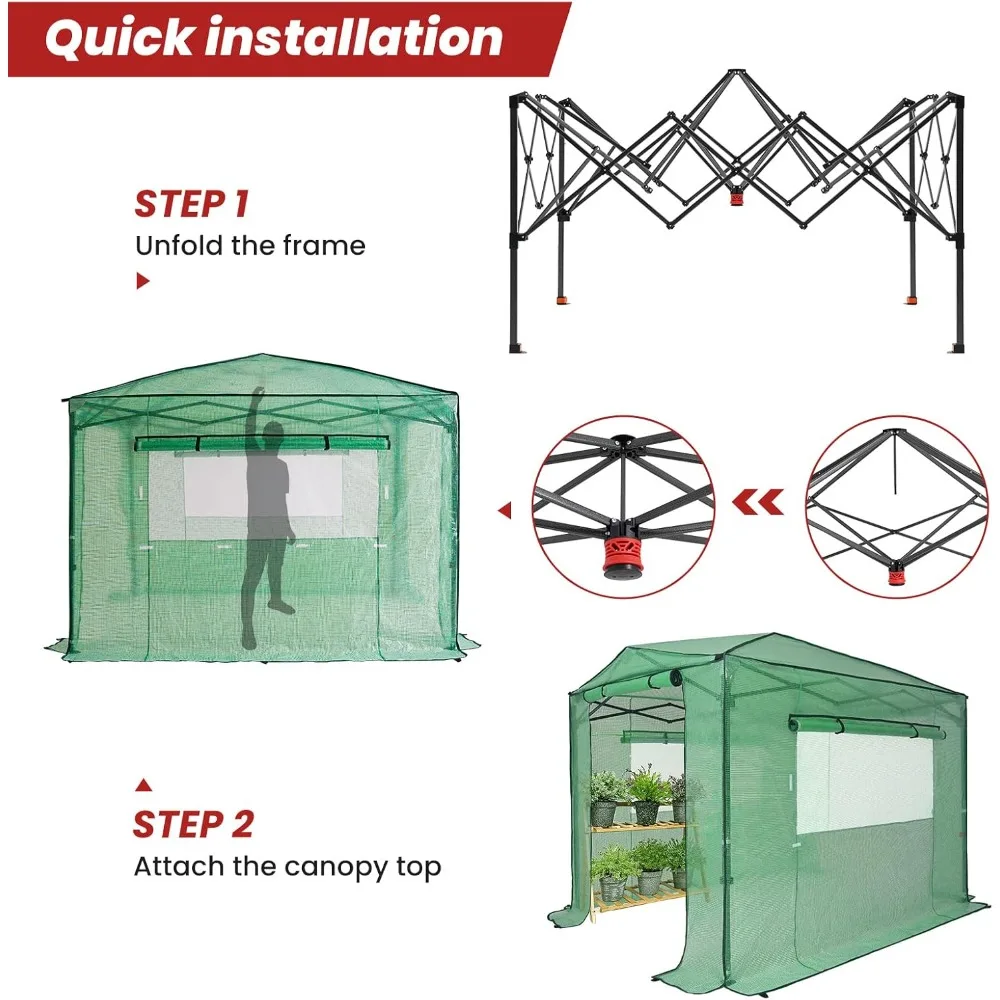 Quick installation

STEP 1
Unfold the frame

STEP 2
Attach the canopy top