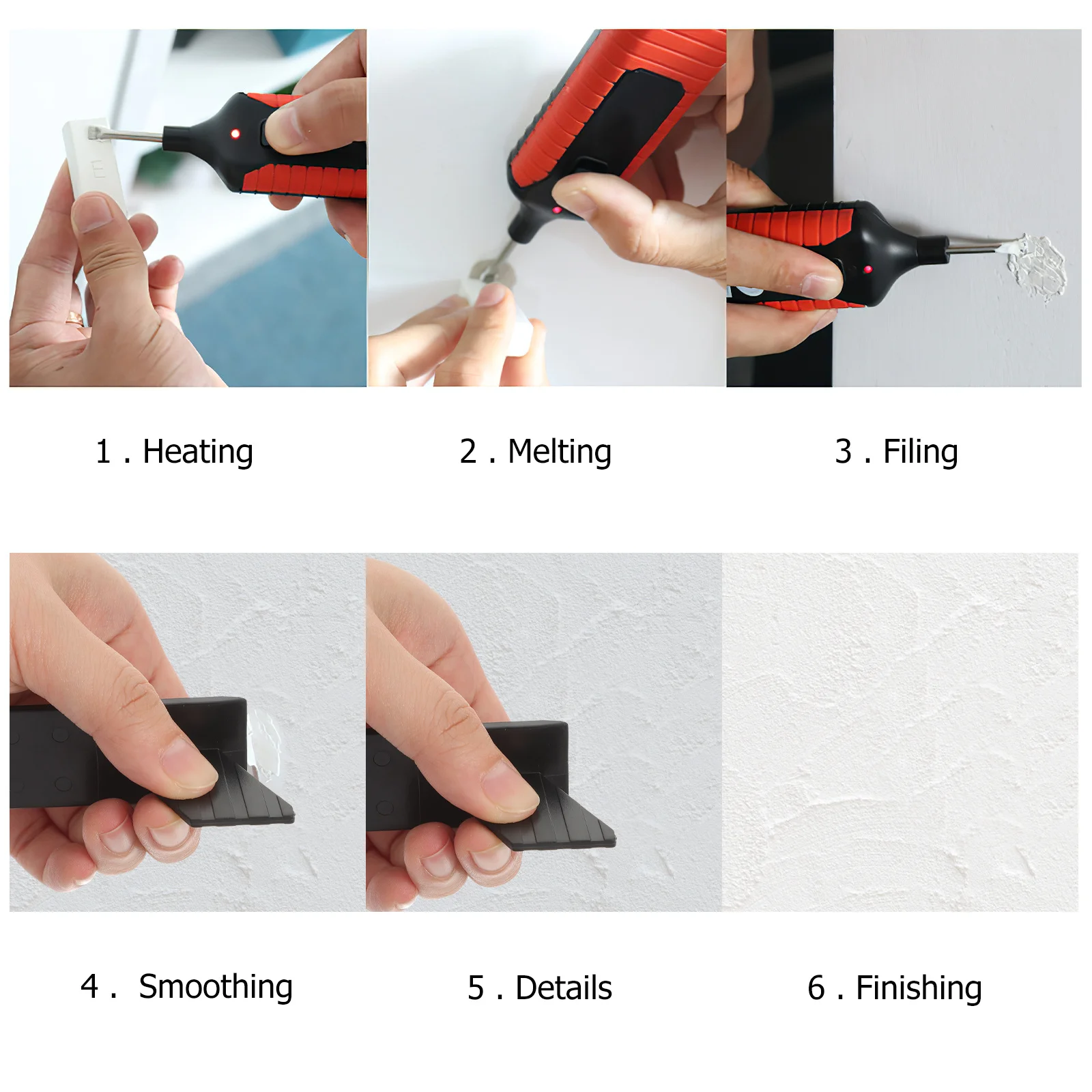 1 . Heating

2 . Melting

3 . Filing

4 .  Smoothing

5 . Details

6 . Finishing