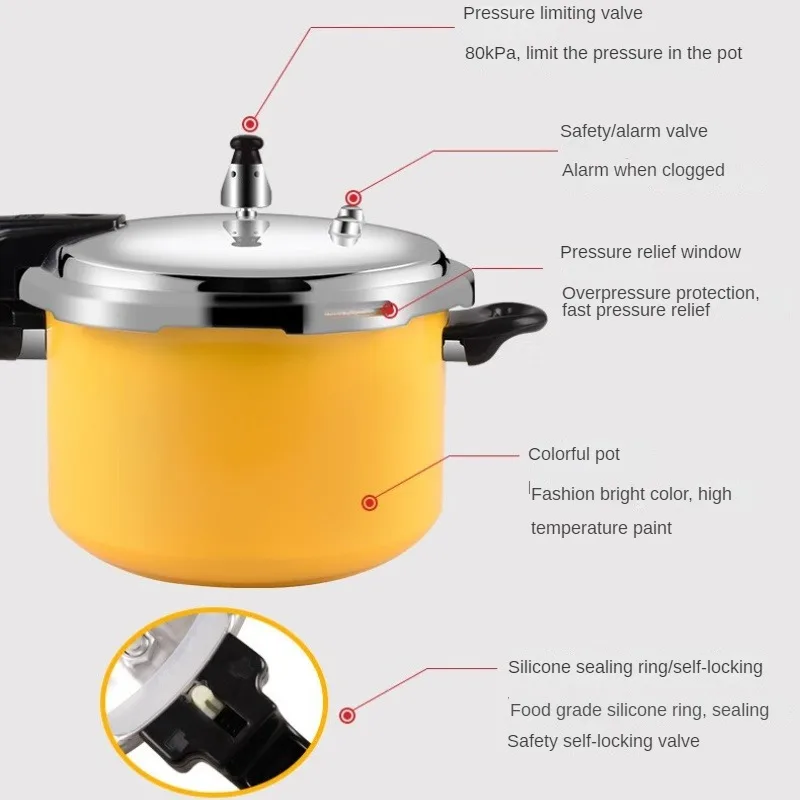 Pressure limiting valve

80kPa, limit the pressure in the pot

Safety/alarm valve

Alarm when clogged

Pressure relief window

Overpressure protection, fast pressure relief

Colorful pot

Fashion bright color, high temperature paint

Silicone sealing ring/self-locking

Food grade silicone ring, sealing

Safety self-locking valve