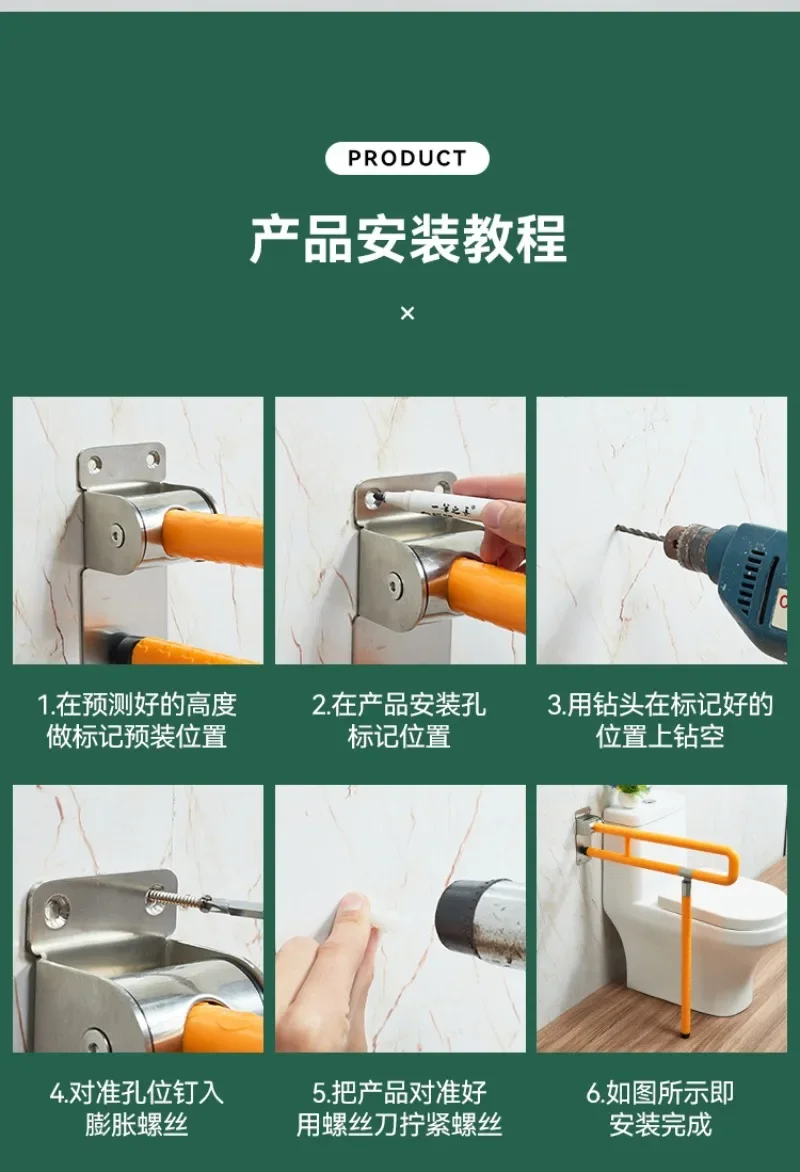 PRODUCT

产品安装教程

×

1.在预测好的高度做标记预装位置

2.在产品安装孔标记位置

3.用钻头在标记好的位置上钻空

4.对准孔位钉入膨胀螺丝

5.把产品对准好用螺丝刀拧紧螺丝

6.如图所示即安装完成