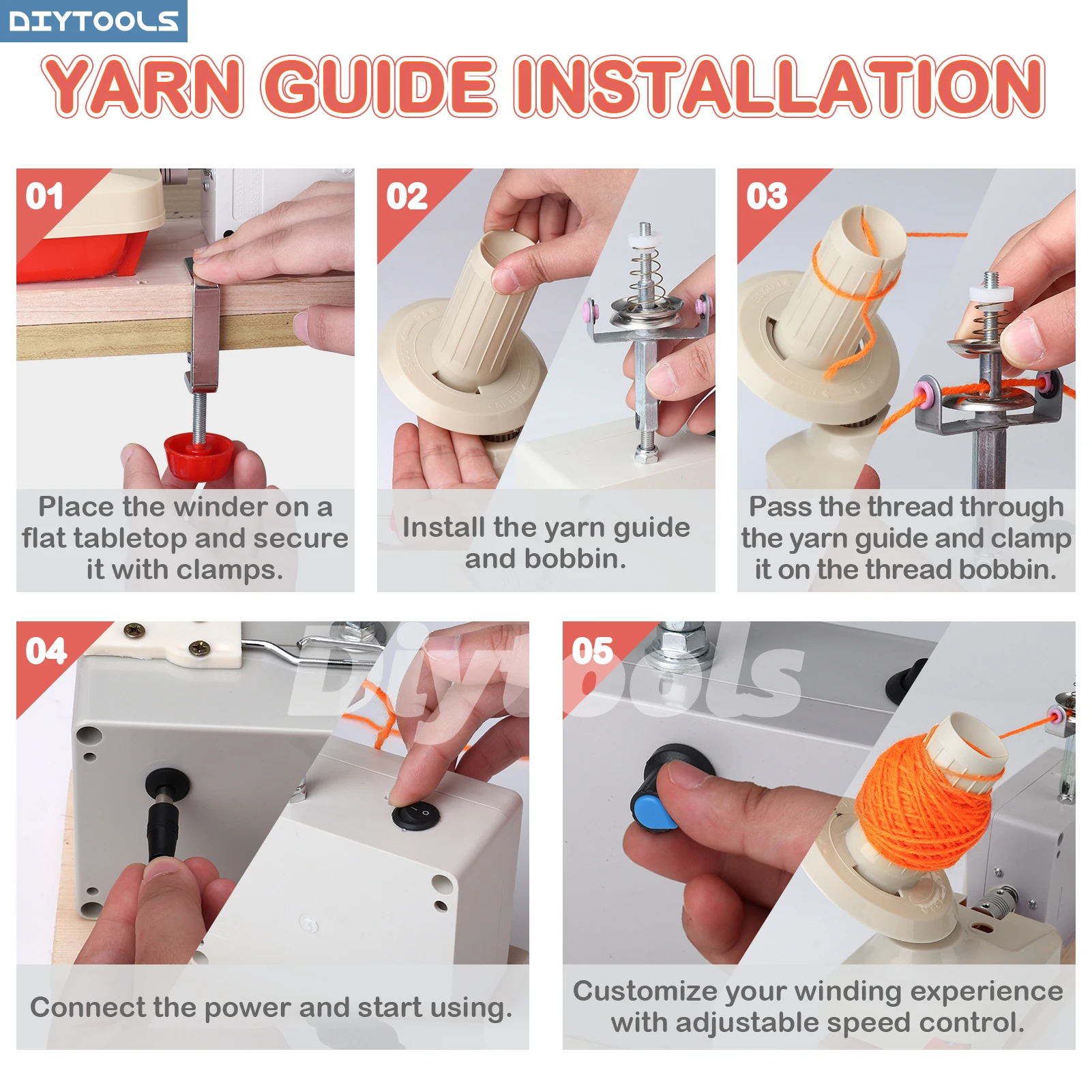 DIYTOOLS

YARN GUIDE INSTALLATION

01

Place the winder on a flat tabletop and secure it with clamps.

02

Install the yarn guide and bobbin.

03

Pass the thread through the yarn guide and clamp it on the thread bobbin.

04

Diytools

Connect the power and start using.

05

Customize your winding experience with adjustable speed control.