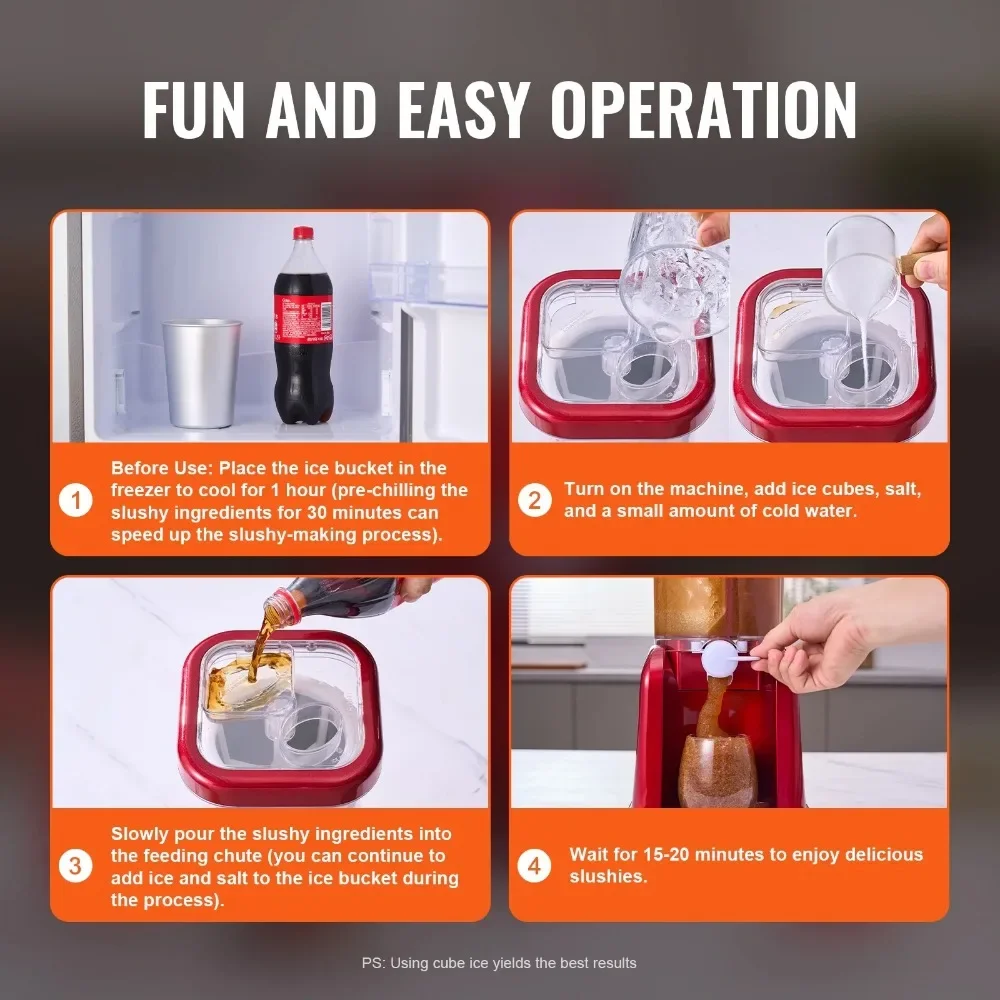 FUN AND EASY OPERATION

1 Before Use: Place the ice bucket in the freezer to cool for 1 hour (pre-chilling the slushy ingredients for 30 minutes can speed up the slushy-making process).

2 Turn on the machine, add ice cubes, salt, and a small amount of cold water.

3 Slowly pour the slushy ingredients into the feeding chute (you can continue to add ice and salt to the ice bucket during the process).

4 Wait for 15-20 minutes to enjoy delicious slushies.

PS: Using cube ice yields the best results