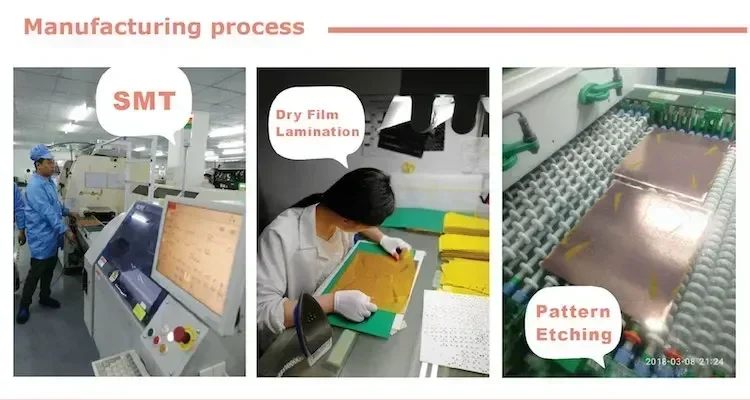 Manufacturing process

SMT

Dry Film Lamination

Pattern Etching

2018-03-08 21:24