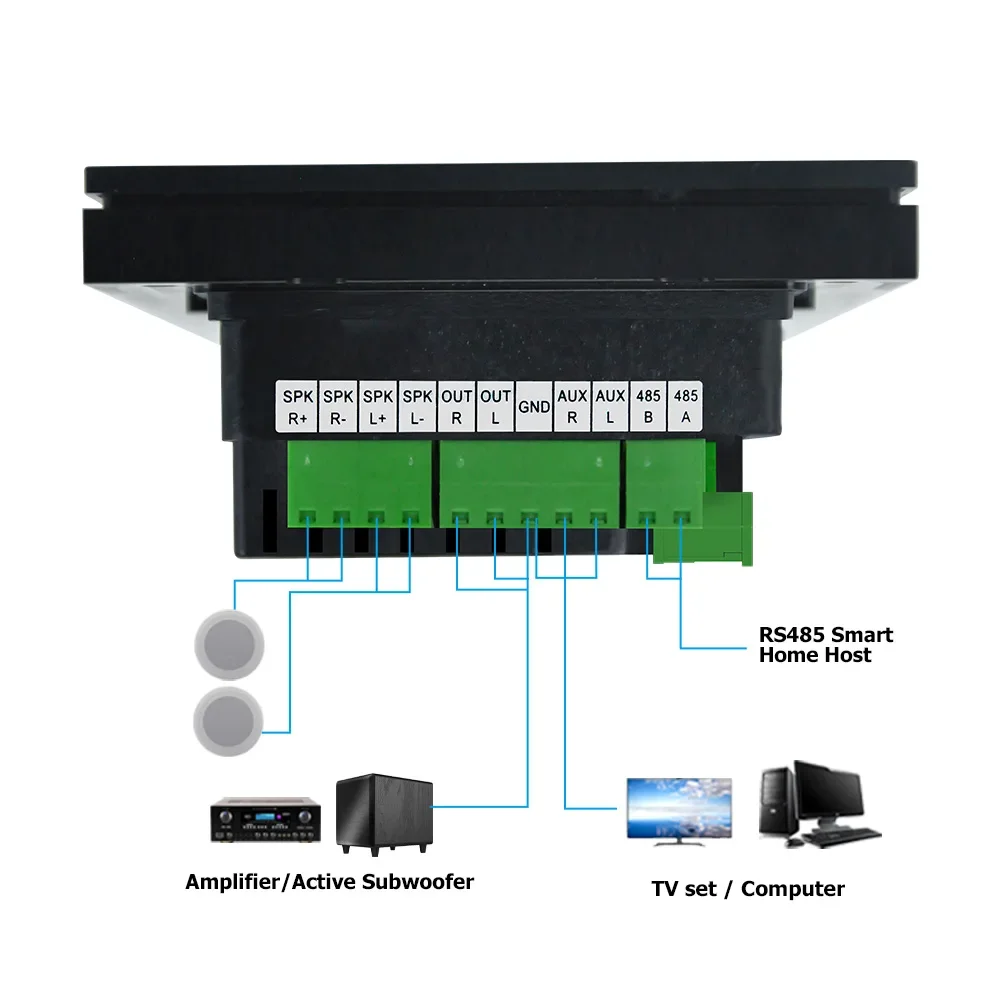 SPK R+ SPK R- SPK L+ SPK L- OUT R OUT L GND AUX R AUX L 485 B 485 A

RS485 Smart Home Host

Amplifier/Active Subwoofer

TV set / Computer