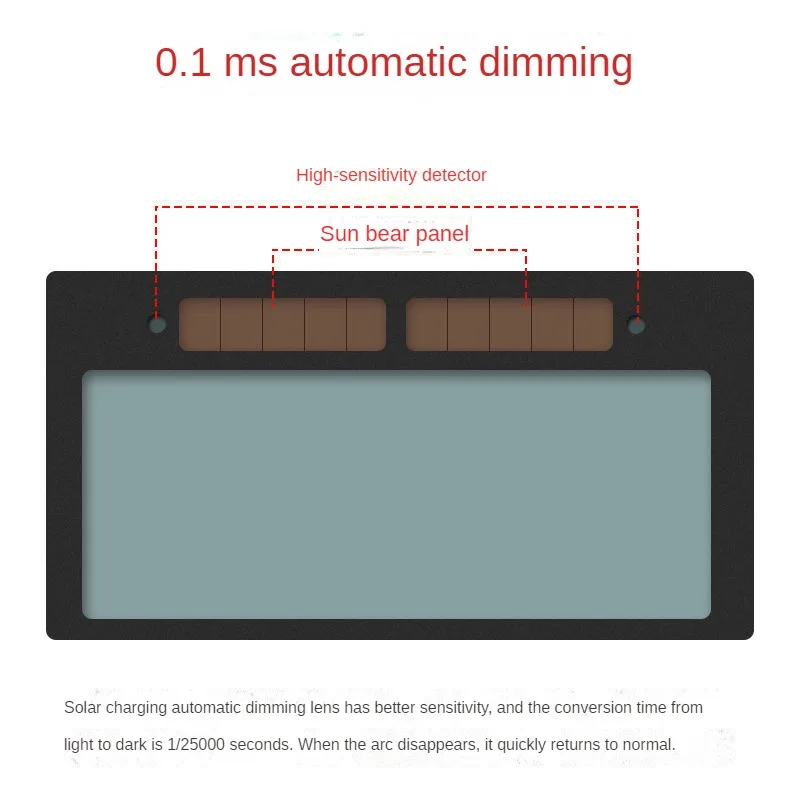 0.1 ms automatic dimming

High-sensitivity detector

Sun bear panel

Solar charging automatic dimming lens has better sensitivity, and the conversion time from light to dark is 1/25000 seconds. When the arc disappears, it quickly returns to normal.