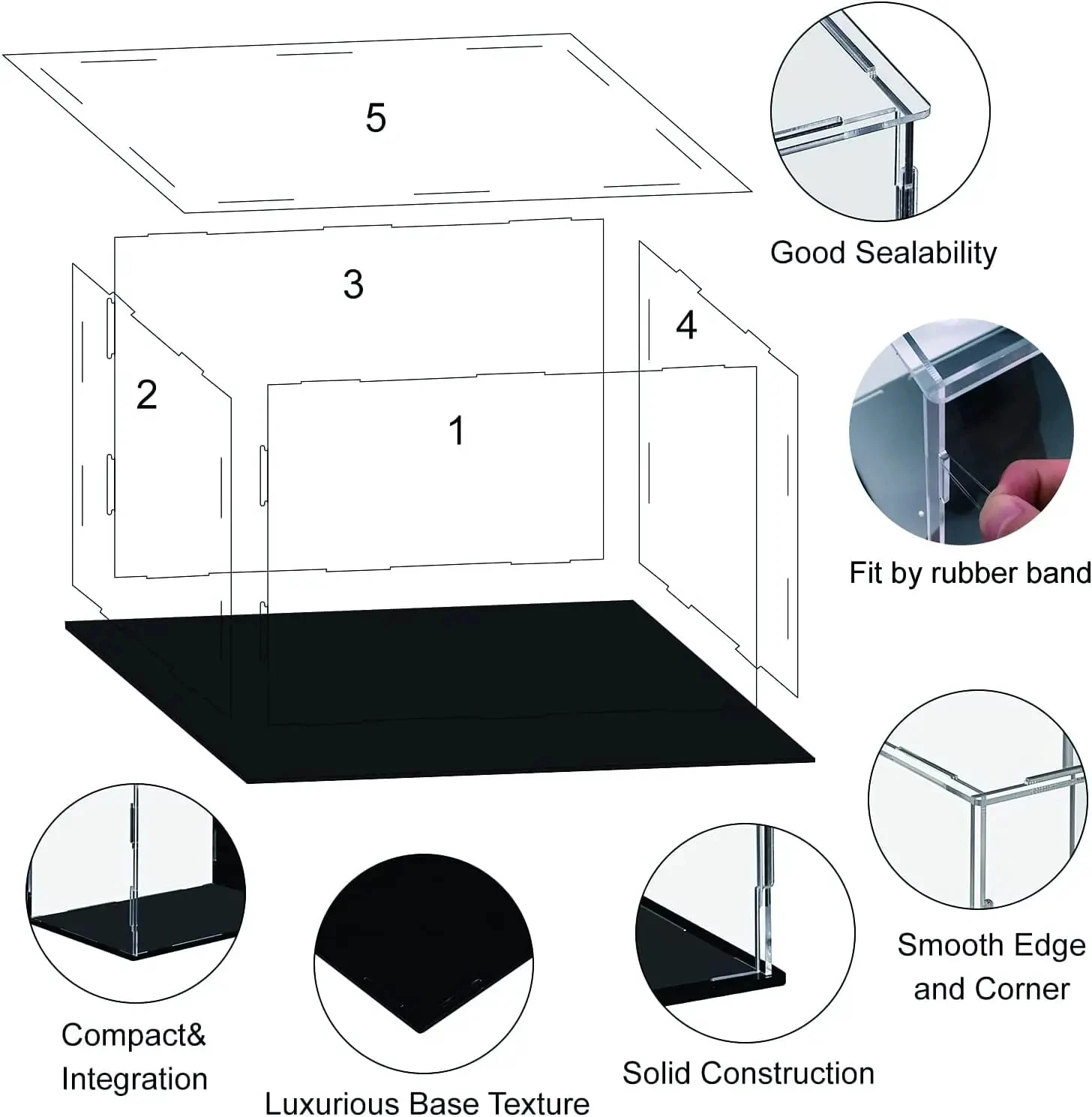 5

3

4

2

1

Good Sealability

Fit by rubber band

Smooth Edge and Corner

Compact& Integration

Luxurious Base Texture

Solid Construction